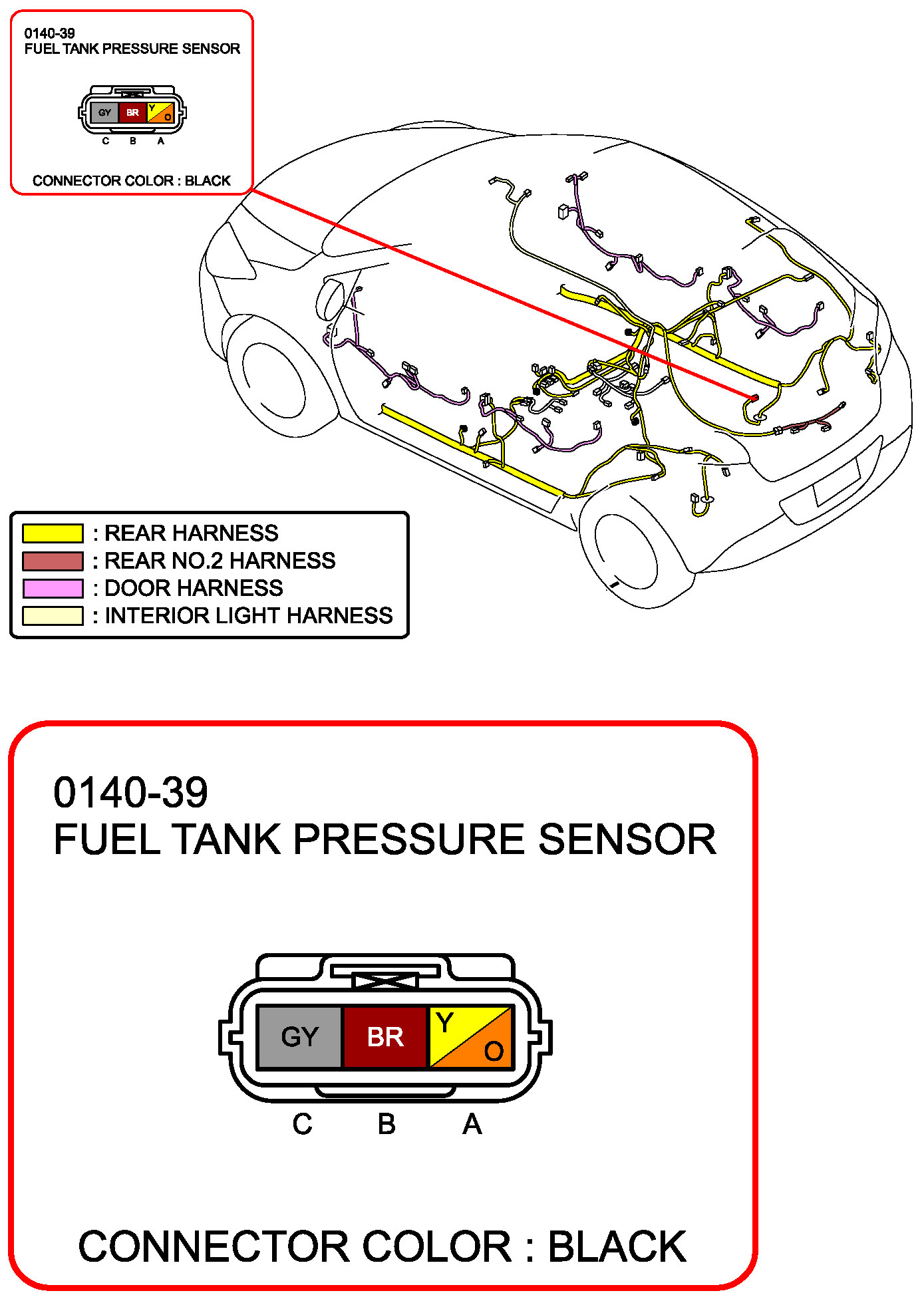 0140-39
FUEL TANK PRESSURE SENSOR

GY BR Y O

C B A

CONNECTOR COLOR : BLACK

: REAR HARNESS
: REAR NO.2 HARNESS
: DOOR HARNESS
: INTERIOR LIGHT HARNESS

0140-39
FUEL TANK PRESSURE SENSOR

GY BR Y O

C B A

CONNECTOR COLOR : BLACK