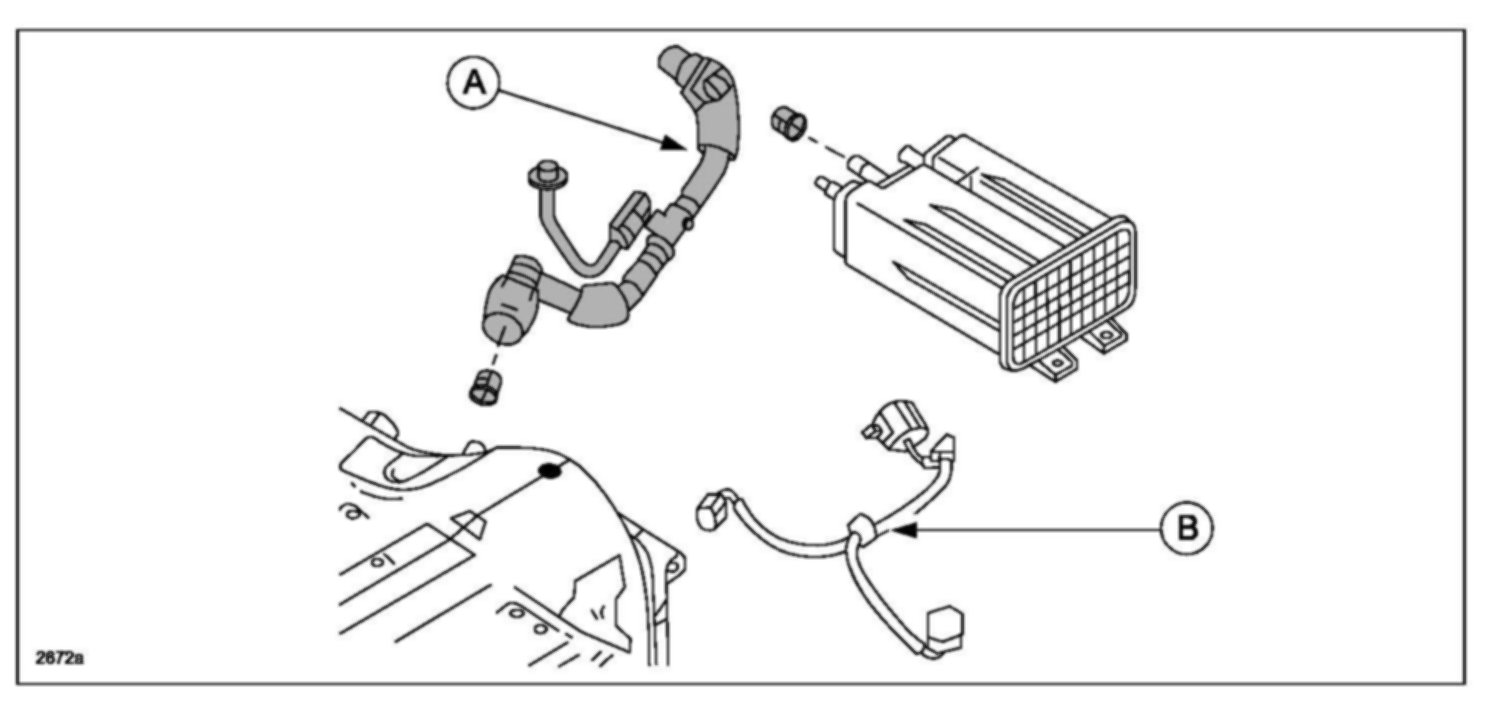 A

B

2672a