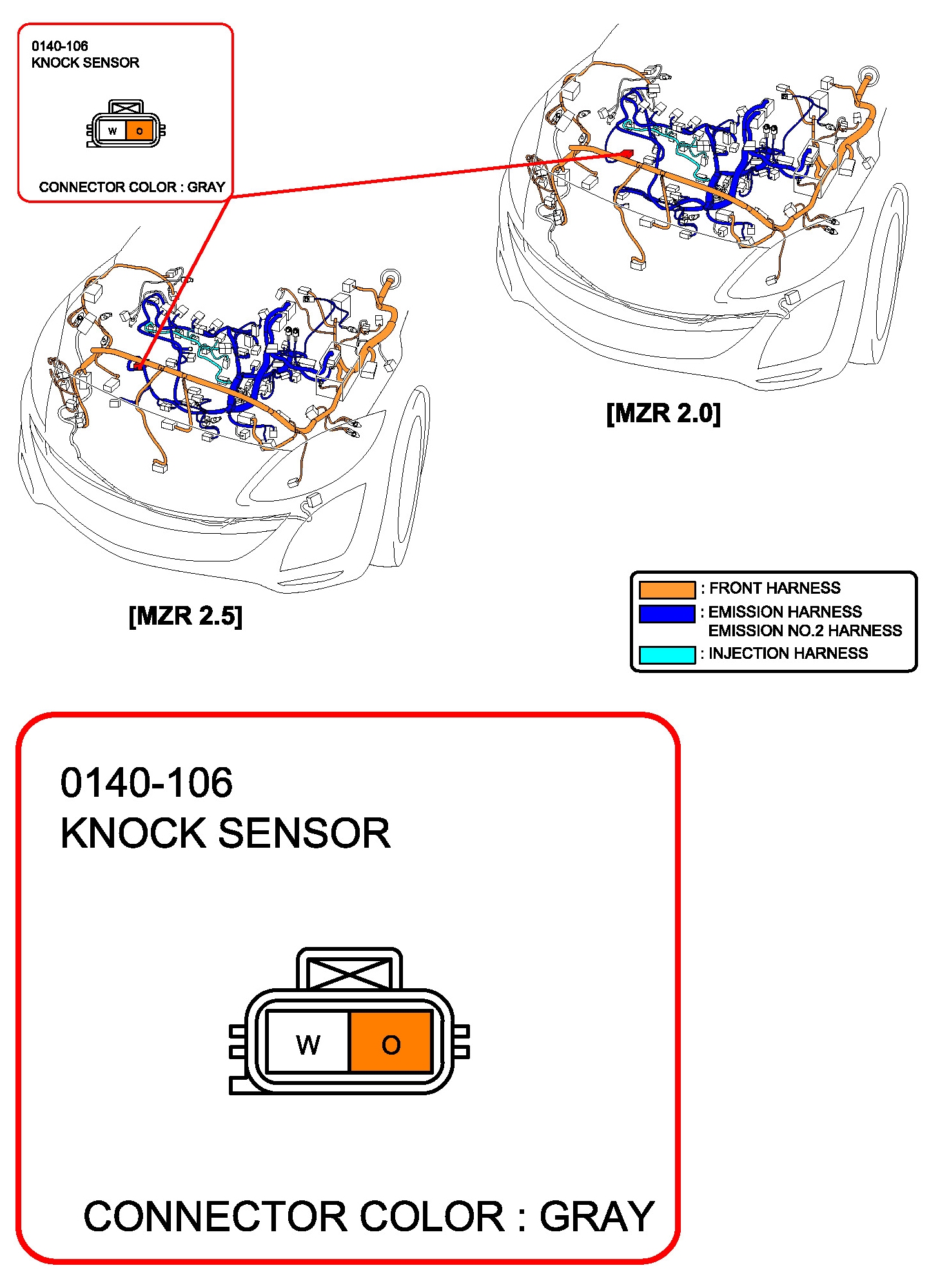 0140-106
KNOCK SENSOR

W O

CONNECTOR COLOR : GRAY

[MZR 2.0]

[MZR 2.5]

: FRONT HARNESS
: EMISSION HARNESS
EMISSION NO.2 HARNESS
: INJECTION HARNESS

0140-106
KNOCK SENSOR

W O

CONNECTOR COLOR : GRAY