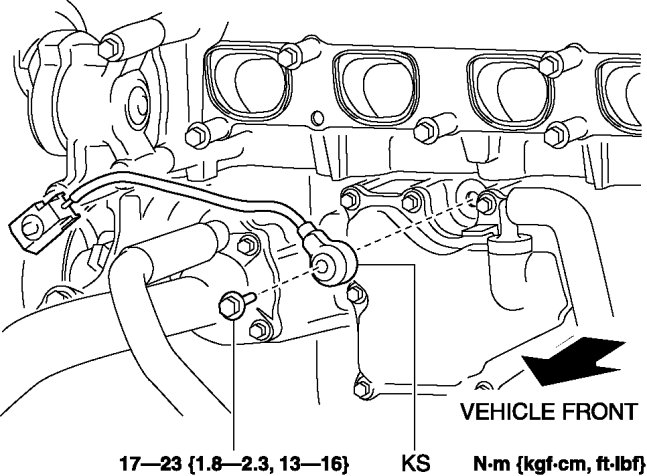 VEHICLE FRONT

17—23 {1.8—2.3, 13—16}

KS

N·m {kgf·cm, ft·lbf}