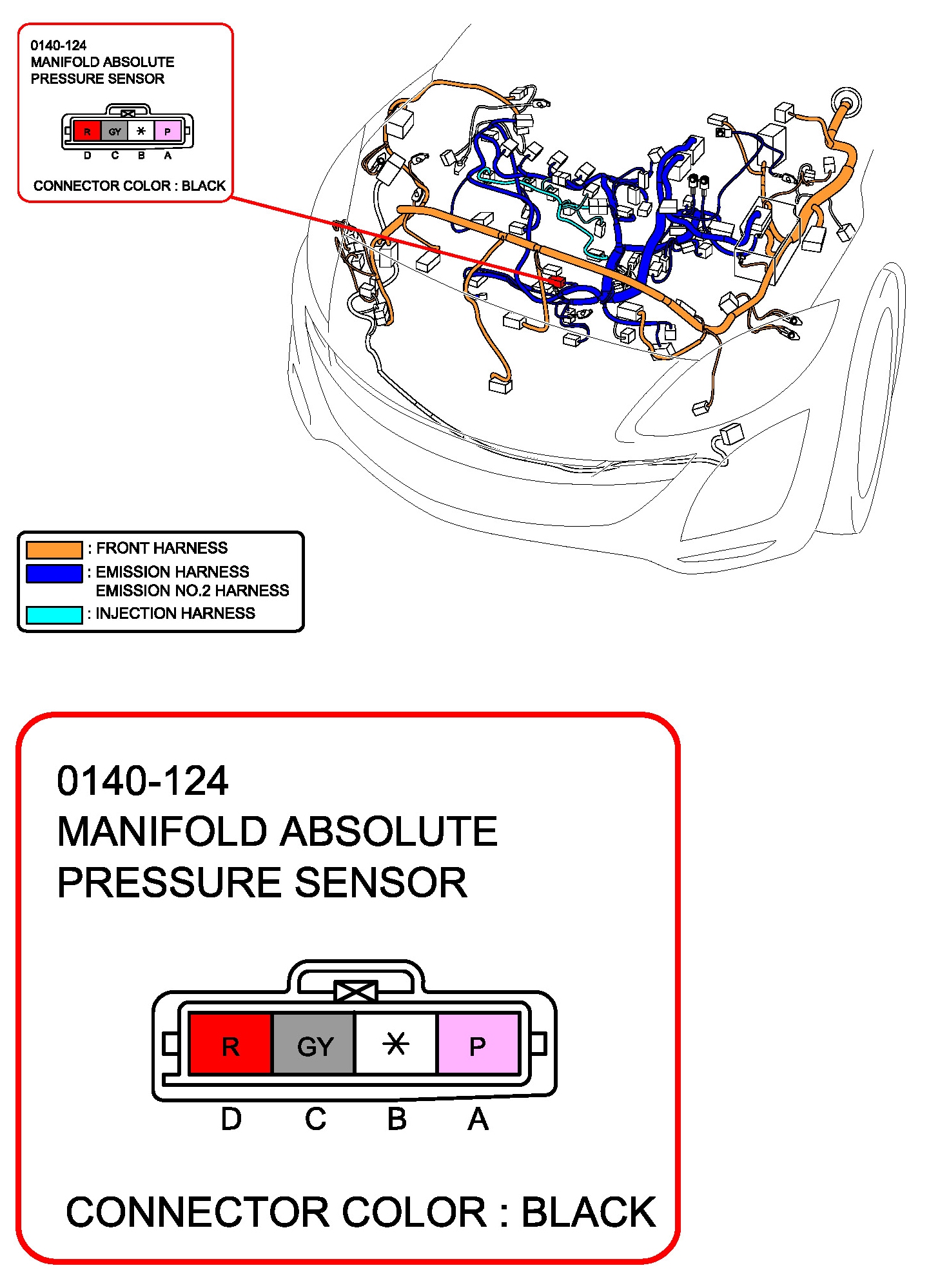 0140-124
MANIFOLD ABSOLUTE
PRESSURE SENSOR

R GY * P
D C B A

CONNECTOR COLOR : BLACK

: FRONT HARNESS
: EMISSION HARNESS
EMISSION NO.2 HARNESS
: INJECTION HARNESS

0140-124
MANIFOLD ABSOLUTE
PRESSURE SENSOR

R GY * P
D C B A

CONNECTOR COLOR : BLACK