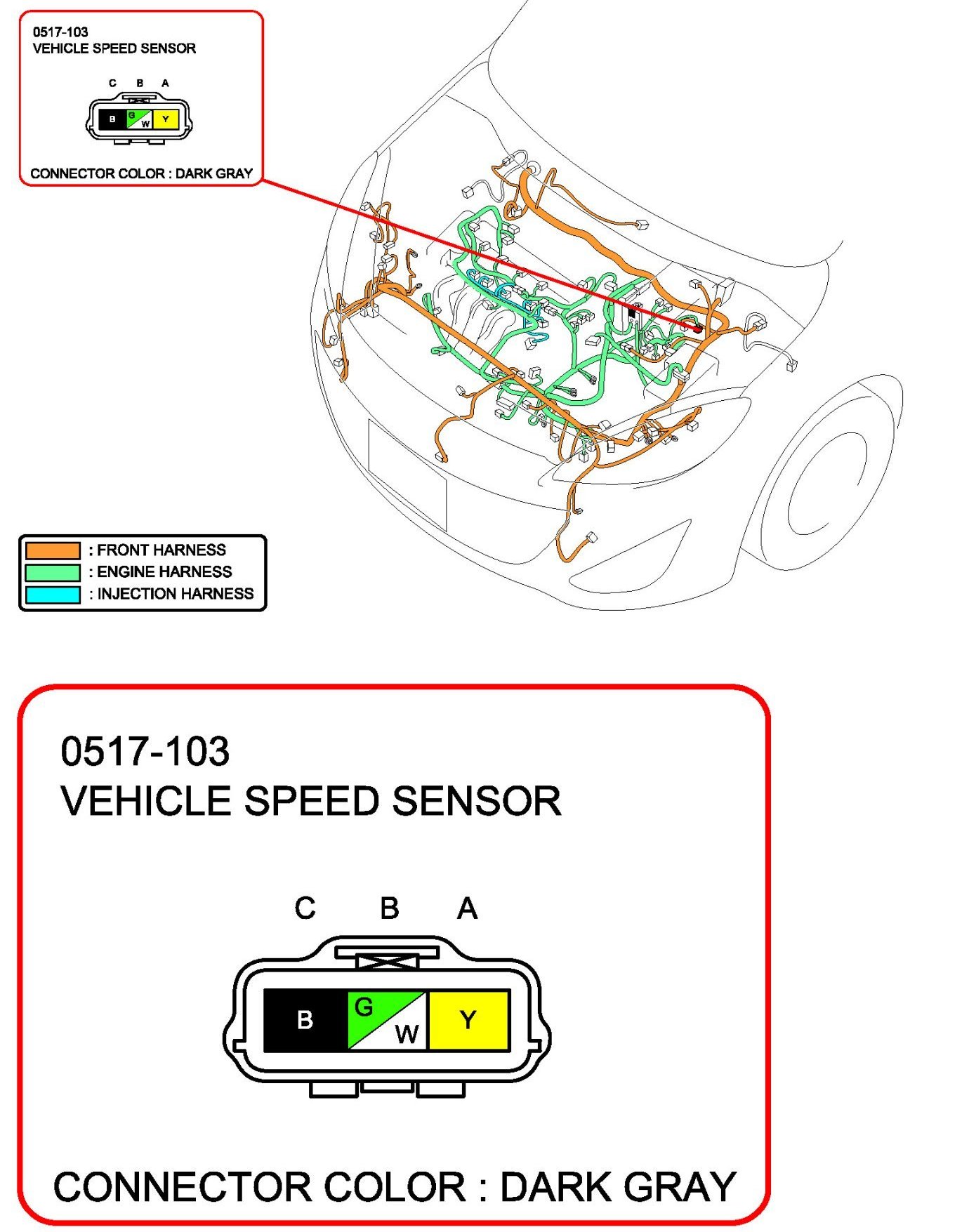 0517-103
VEHICLE SPEED SENSOR

C B A

B G W Y

CONNECTOR COLOR : DARK GRAY

: FRONT HARNESS
: ENGINE HARNESS
: INJECTION HARNESS

0517-103
VEHICLE SPEED SENSOR

C B A

B G W Y

CONNECTOR COLOR : DARK GRAY