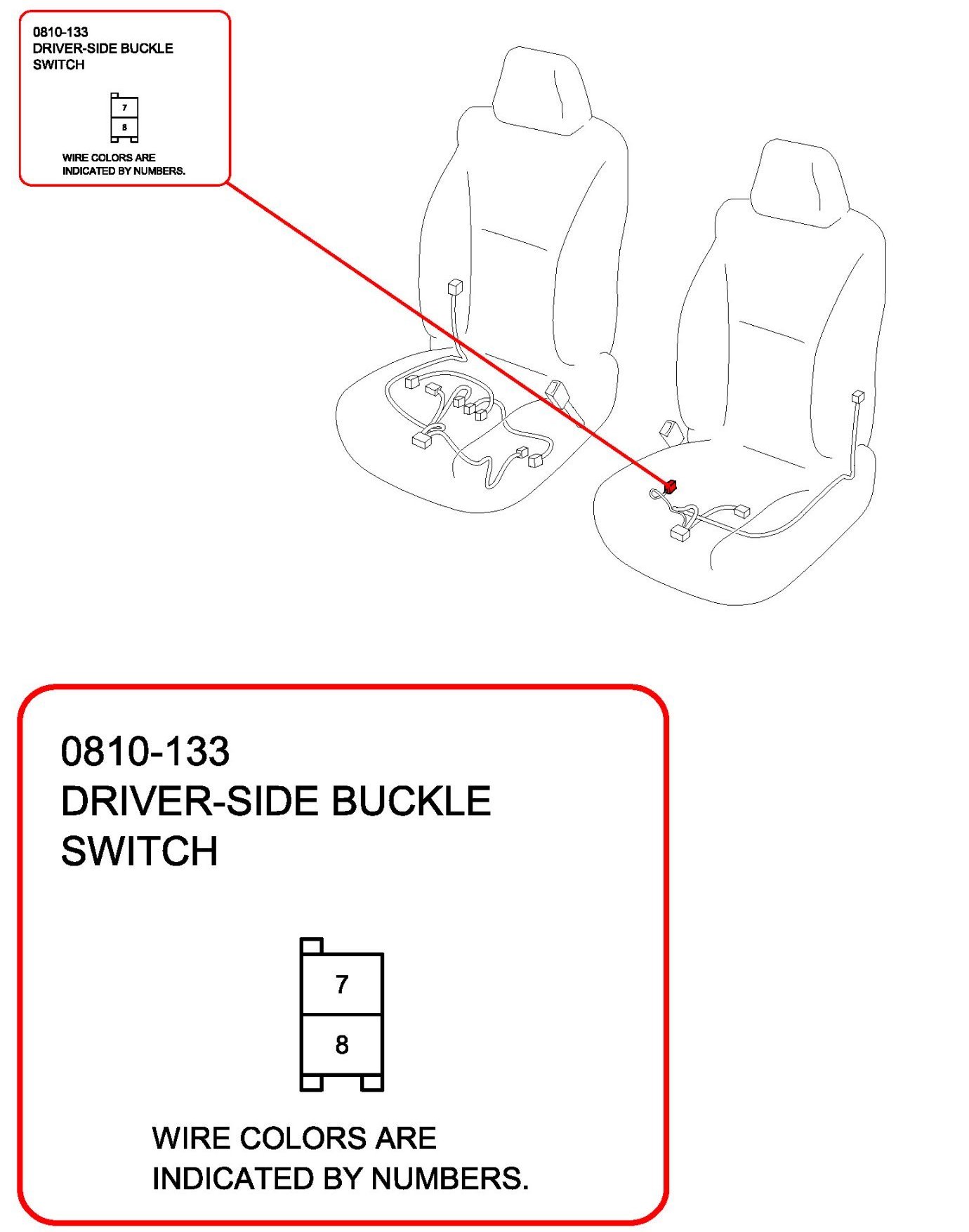 0810-133
DRIVER-SIDE BUCKLE SWITCH

7
8

WIRE COLORS ARE INDICATED BY NUMBERS.

0810-133
DRIVER-SIDE BUCKLE SWITCH

7
8

WIRE COLORS ARE INDICATED BY NUMBERS.