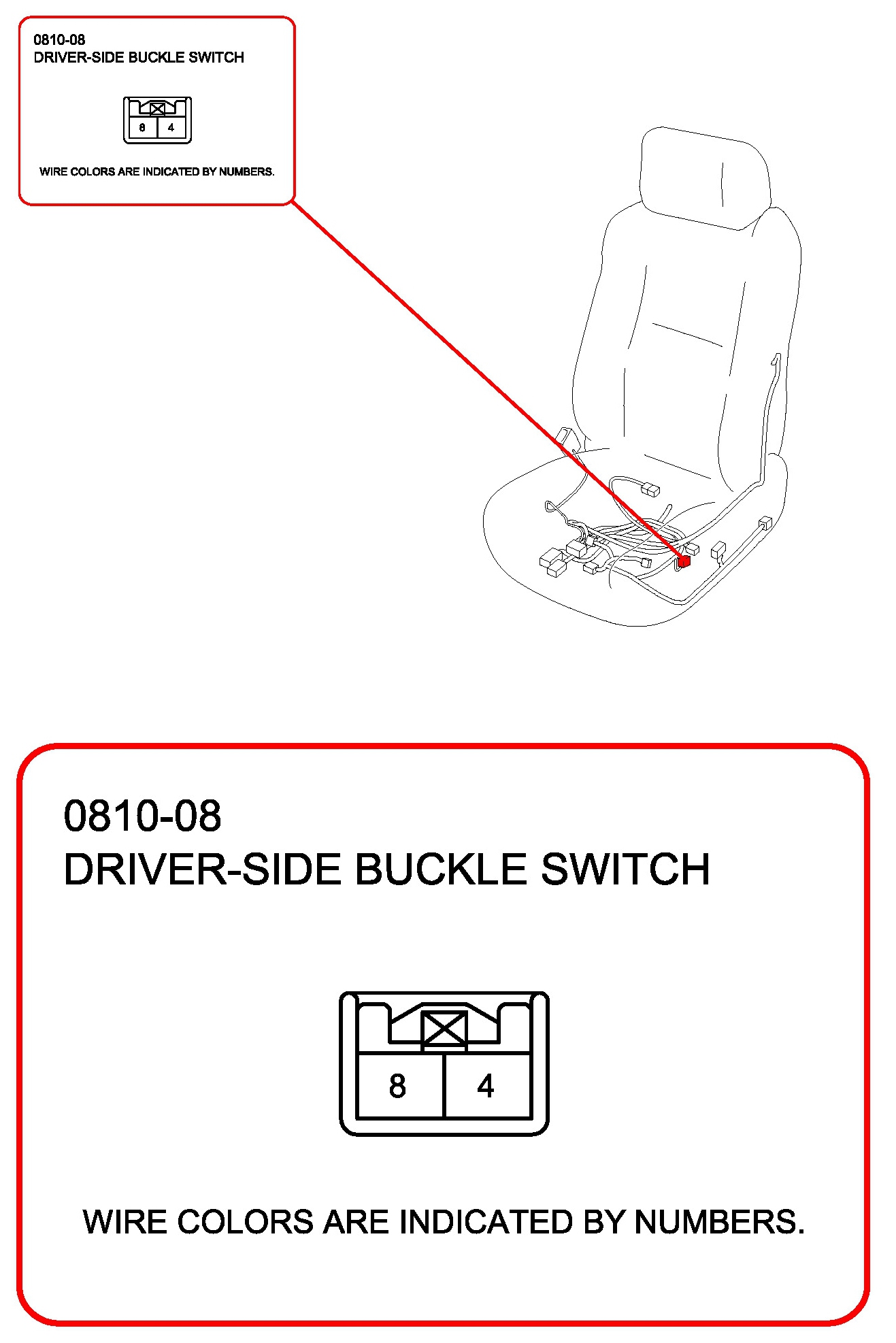 0810-08
DRIVER-SIDE BUCKLE SWITCH

8 4

WIRE COLORS ARE INDICATED BY NUMBERS.

0810-08
DRIVER-SIDE BUCKLE SWITCH

8 4

WIRE COLORS ARE INDICATED BY NUMBERS.