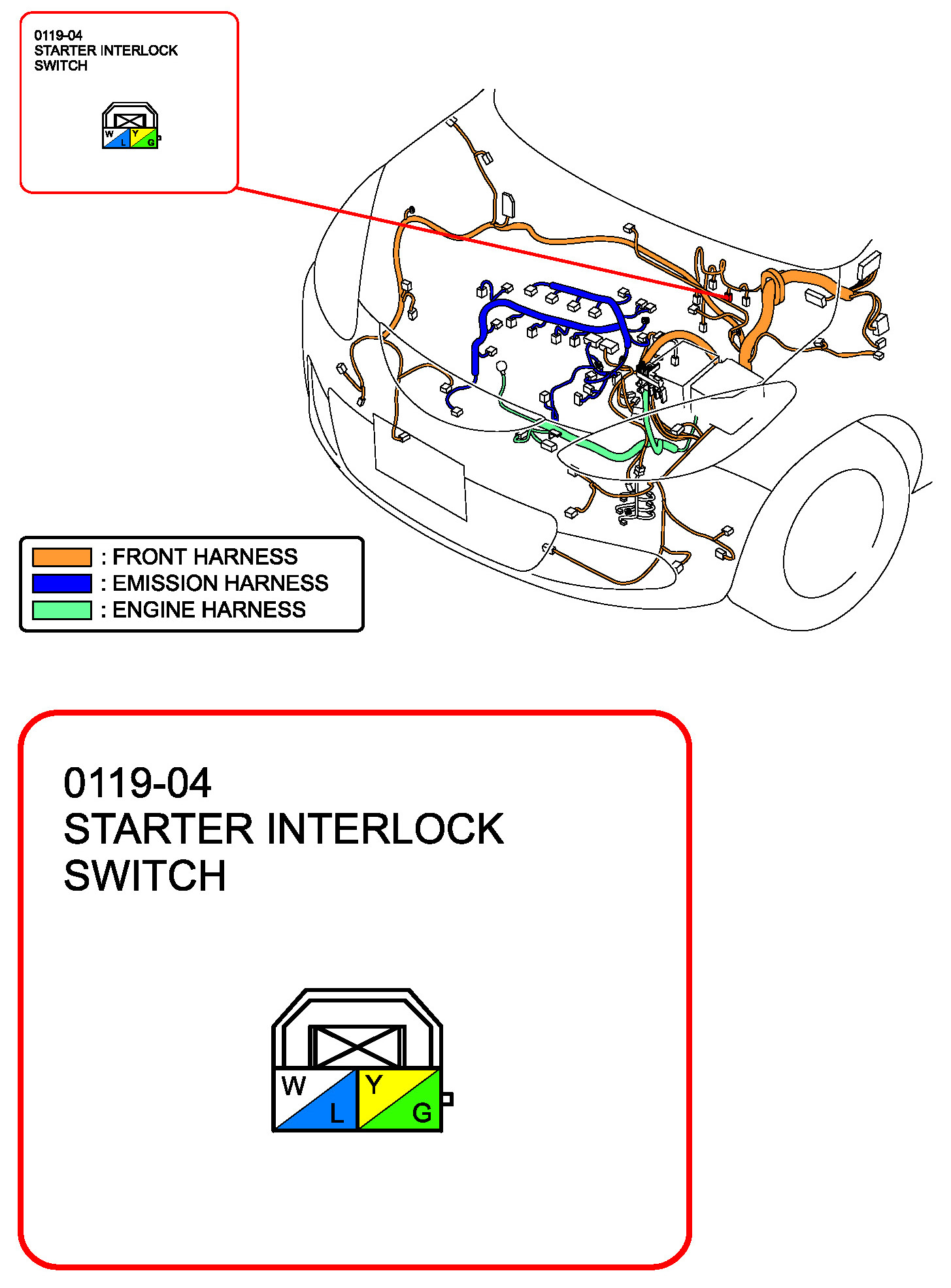 0119-04
STARTER INTERLOCK
SWITCH

W L Y G

: FRONT HARNESS
: EMISSION HARNESS
: ENGINE HARNESS

0119-04
STARTER INTERLOCK
SWITCH

W L Y G