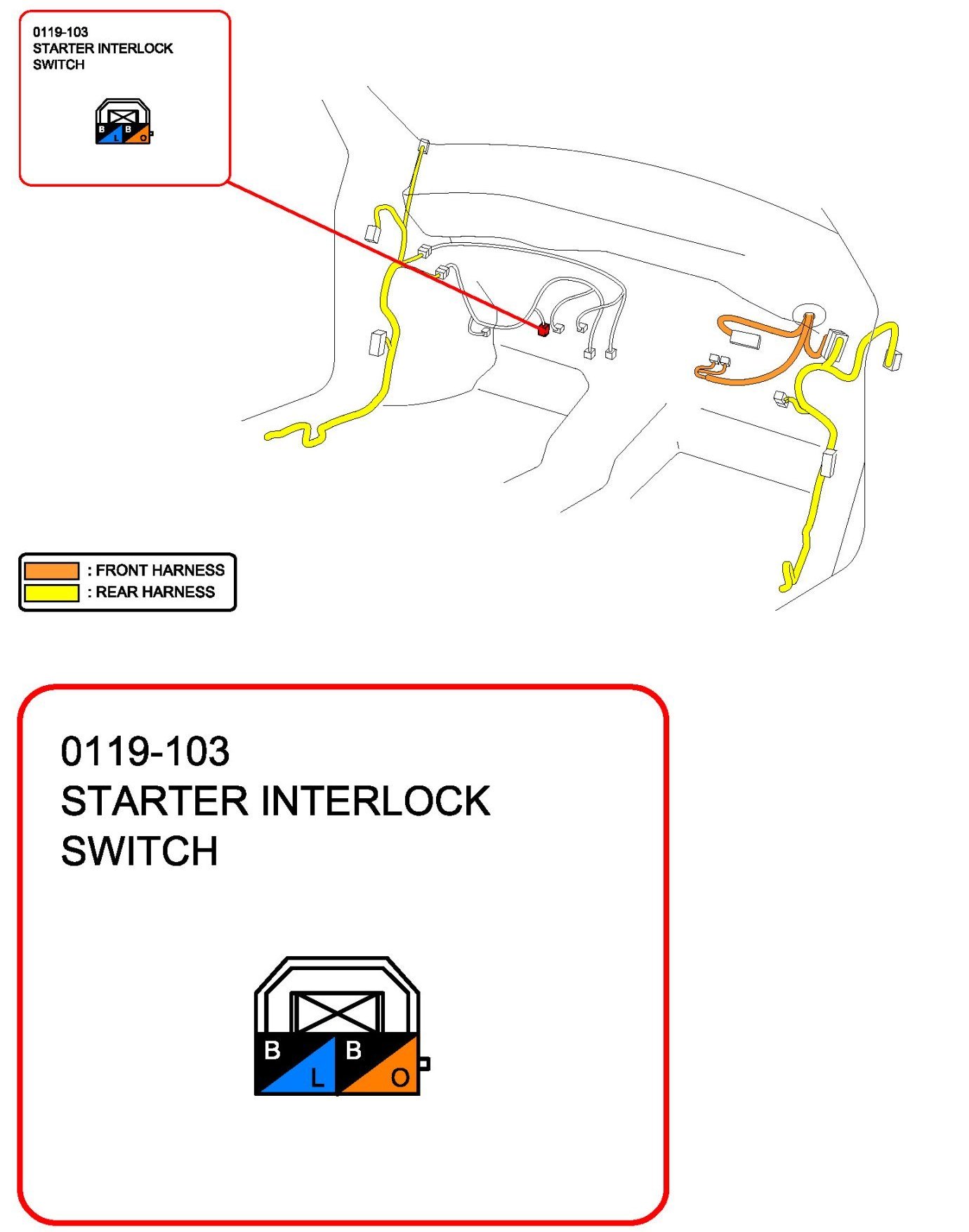 0119-103
STARTER INTERLOCK
SWITCH

B
L
B
O

: FRONT HARNESS
: REAR HARNESS

0119-103
STARTER INTERLOCK
SWITCH

B
L
B
O