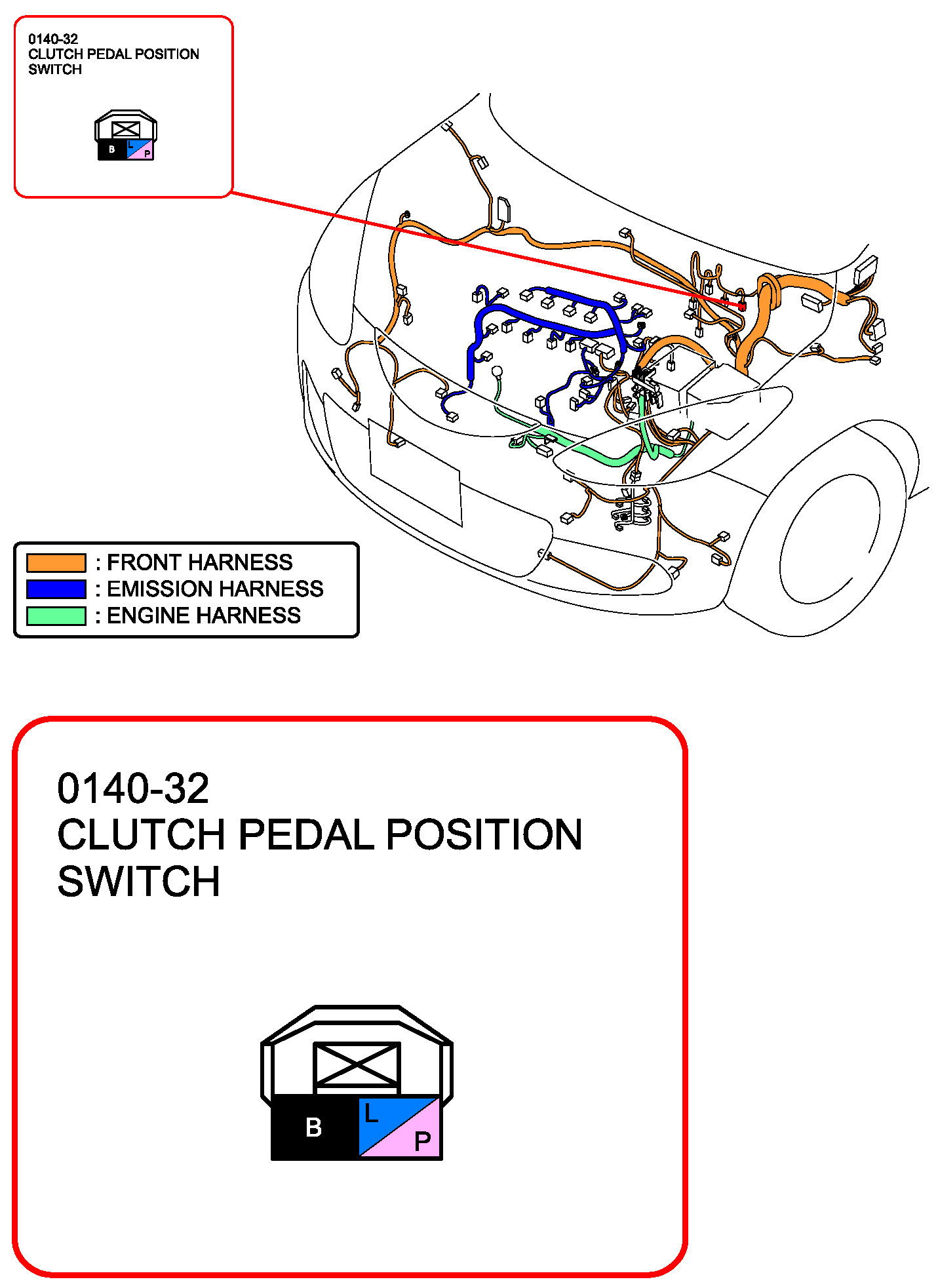 0140-32
CLUTCH PEDAL POSITION SWITCH

B L P

: FRONT HARNESS
: EMISSION HARNESS
: ENGINE HARNESS

0140-32
CLUTCH PEDAL POSITION SWITCH

B L P