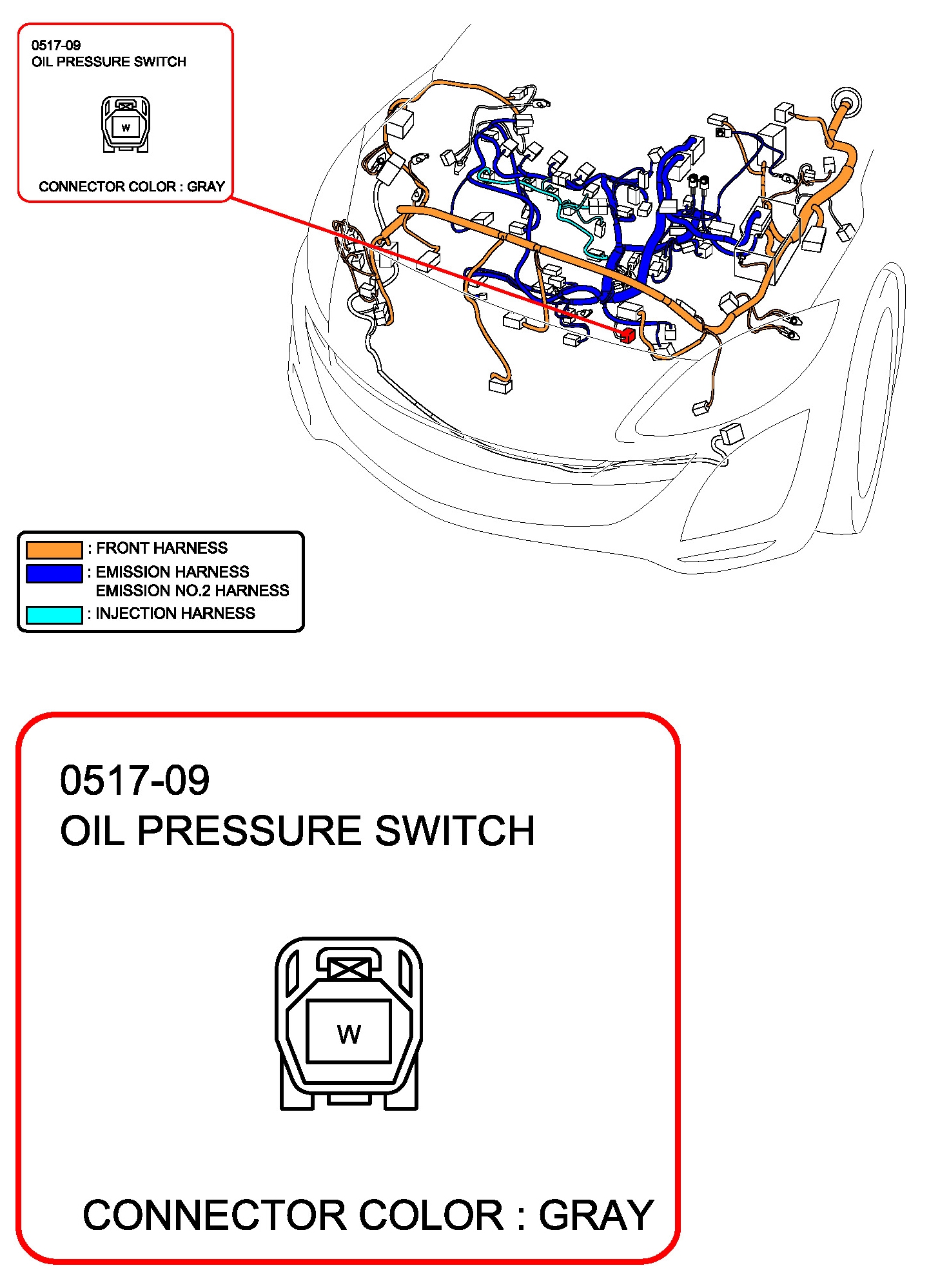 0517-09
OIL PRESSURE SWITCH

W

CONNECTOR COLOR : GRAY

: FRONT HARNESS
: EMISSION HARNESS
EMISSION NO.2 HARNESS
: INJECTION HARNESS

0517-09
OIL PRESSURE SWITCH

W

CONNECTOR COLOR : GRAY