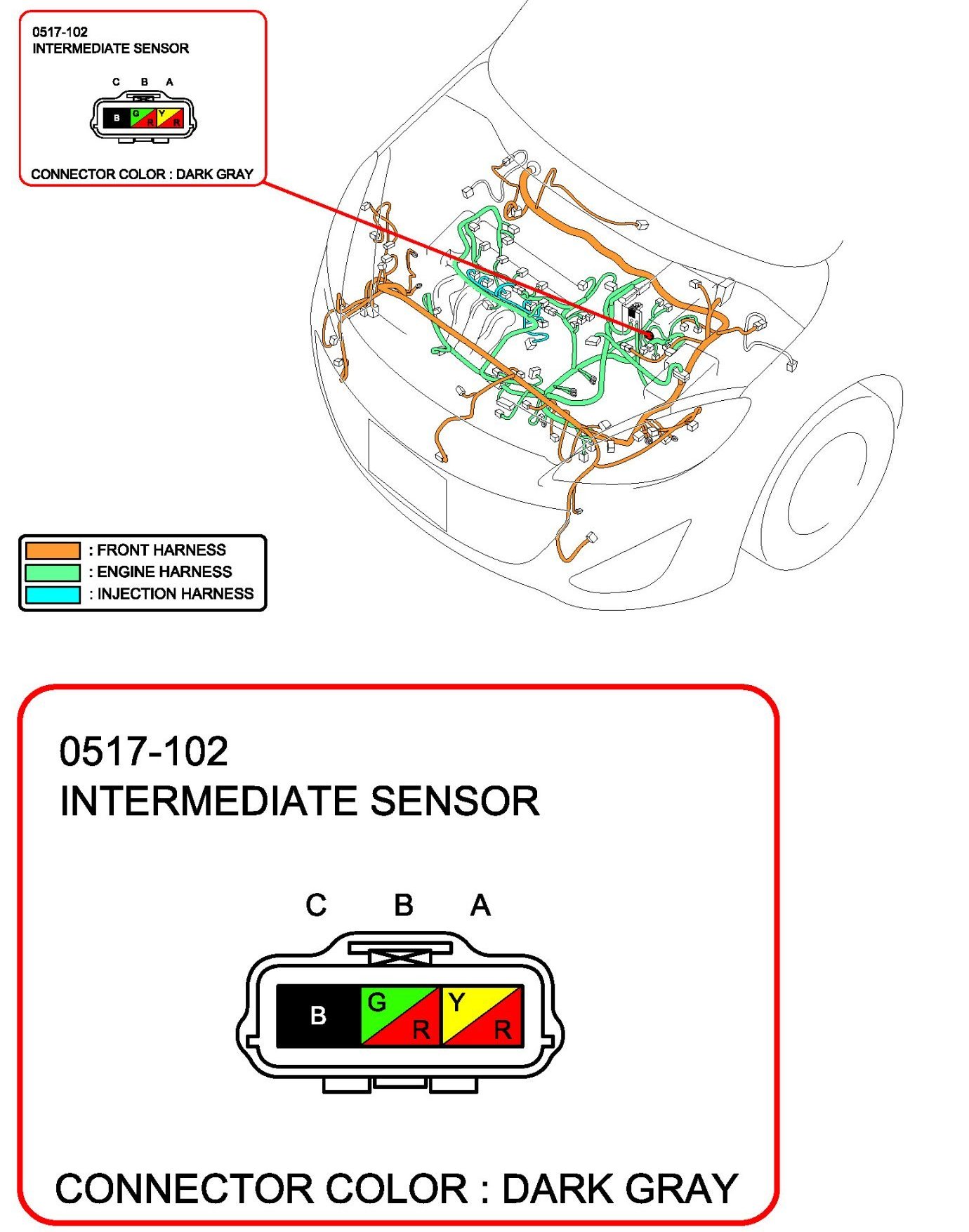 0517-102
INTERMEDIATE SENSOR

C B A

B G R Y R

CONNECTOR COLOR : DARK GRAY

: FRONT HARNESS
: ENGINE HARNESS
: INJECTION HARNESS

0517-102
INTERMEDIATE SENSOR

C B A

B G R Y R

CONNECTOR COLOR : DARK GRAY