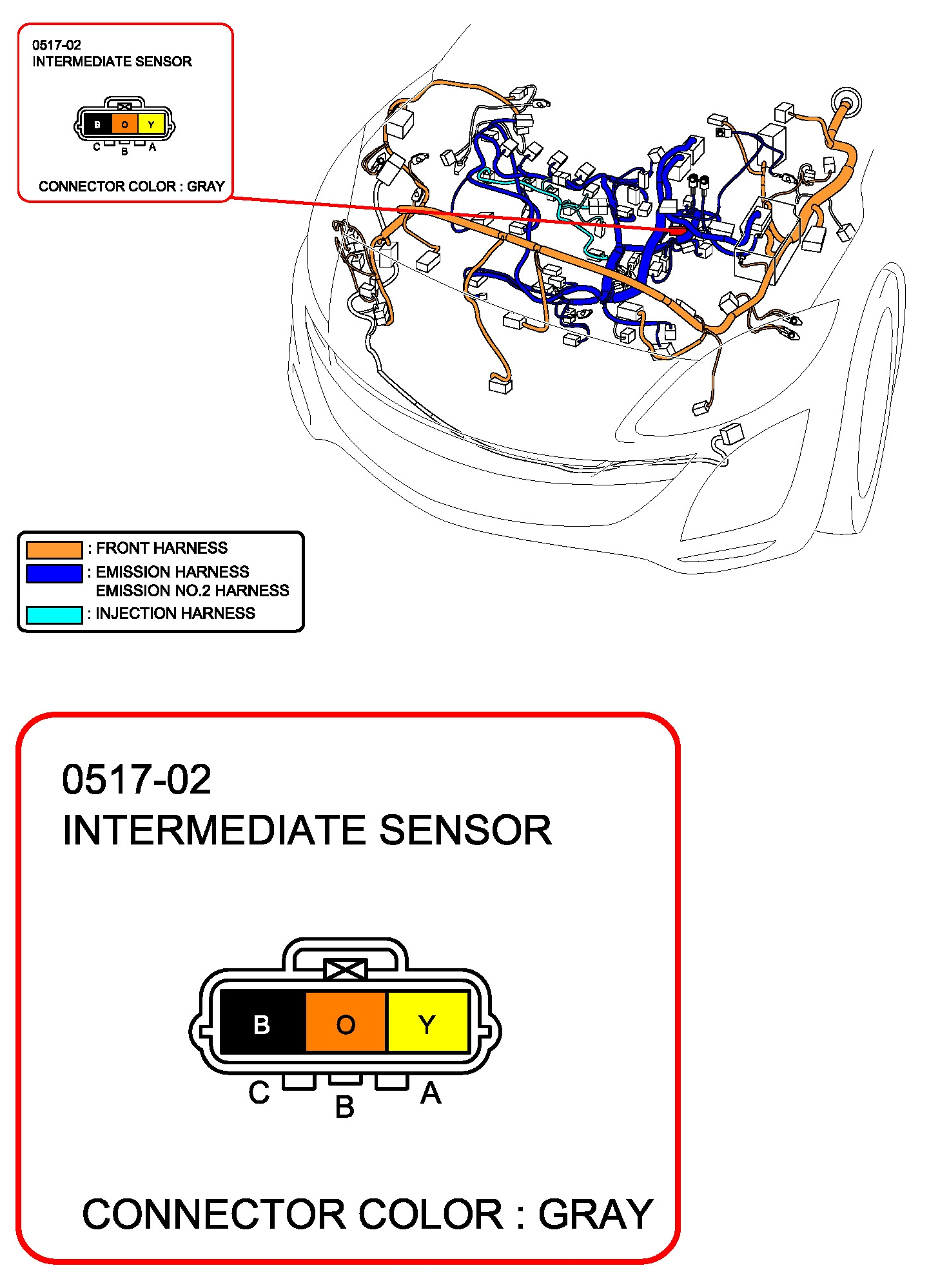 0517-02
INTERMEDIATE SENSOR

B O Y
C B A

CONNECTOR COLOR : GRAY

: FRONT HARNESS
: EMISSION HARNESS
EMISSION NO.2 HARNESS
: INJECTION HARNESS

0517-02
INTERMEDIATE SENSOR

B O Y
C B A

CONNECTOR COLOR : GRAY