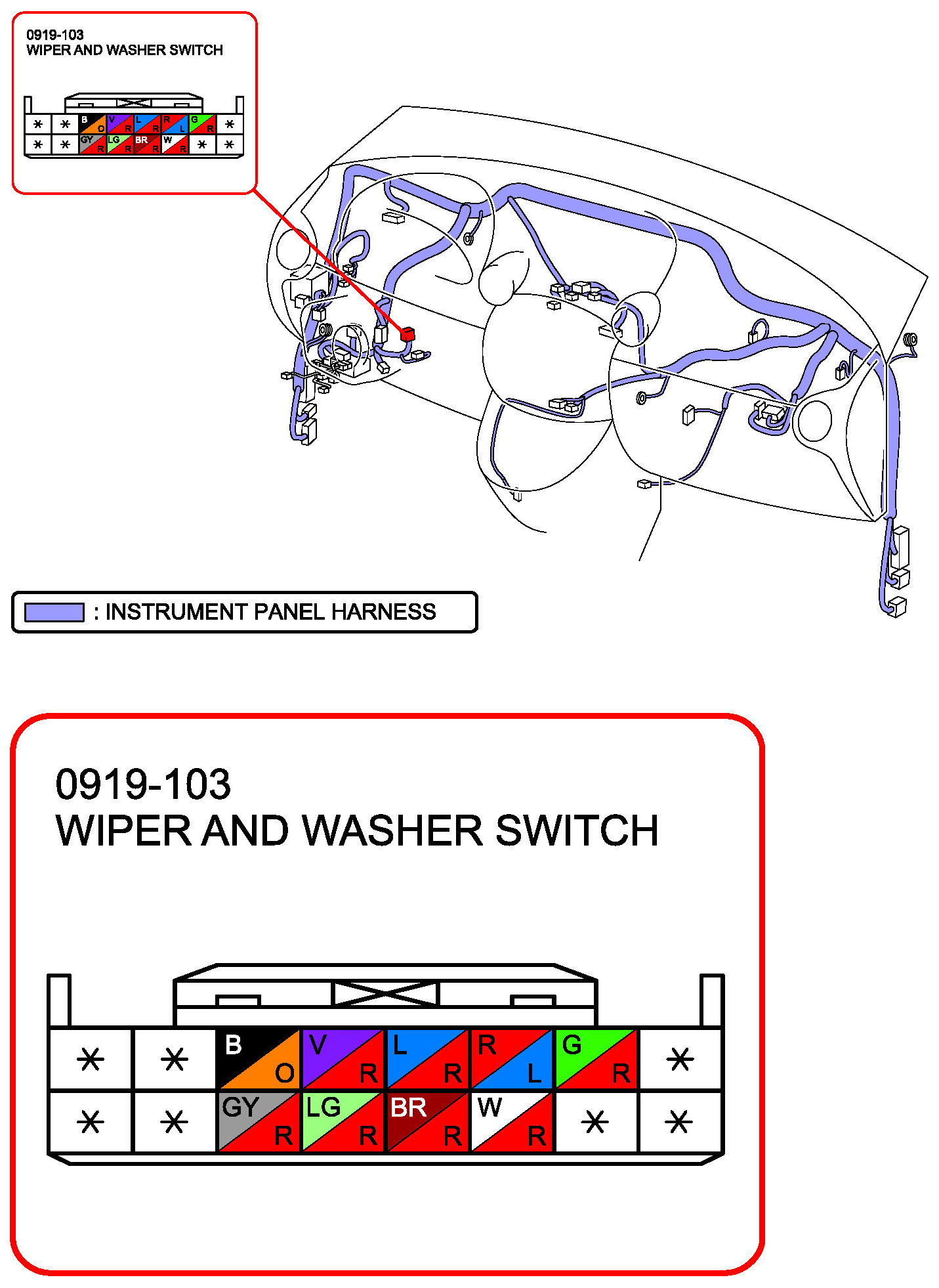 0919-103
WIPER AND WASHER SWITCH

| * | * | B O | V R | L R | R L | G R | * |
|---|---|---|---|---|---|---|---|
| * | * | GY R | LG R | BR R | W R | * | * |

: INSTRUMENT PANEL HARNESS

0919-103
WIPER AND WASHER SWITCH

| * | * | B O | V R | L R | R L | G R | * |
|---|---|---|---|---|---|---|---|
| * | * | GY R | LG R | BR R | W R | * | * |