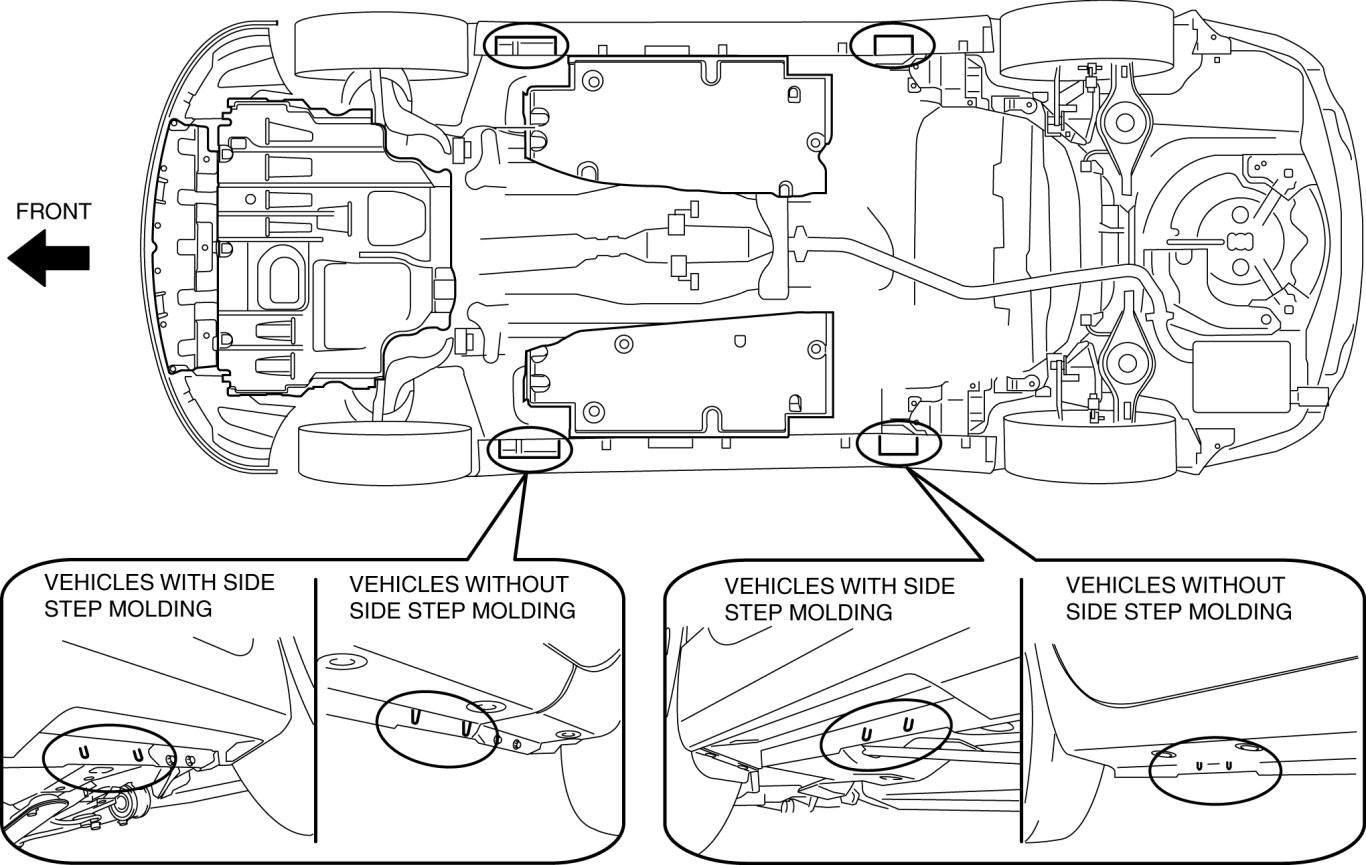 FRONT

VEHICLES WITH SIDE STEP MOLDING

VEHICLES WITHOUT SIDE STEP MOLDING

VEHICLES WITH SIDE STEP MOLDING

VEHICLES WITHOUT SIDE STEP MOLDING