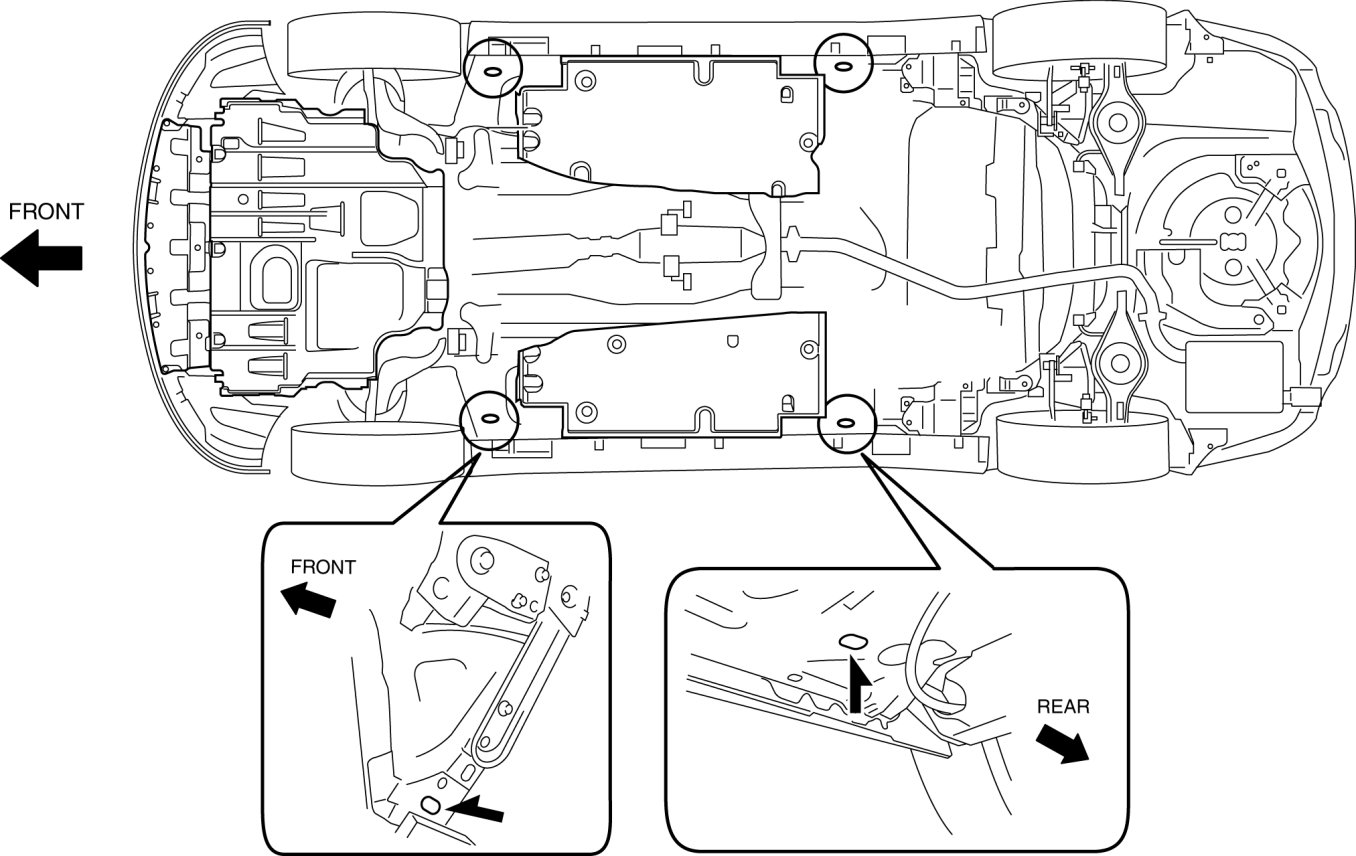 FRONT

FRONT

REAR