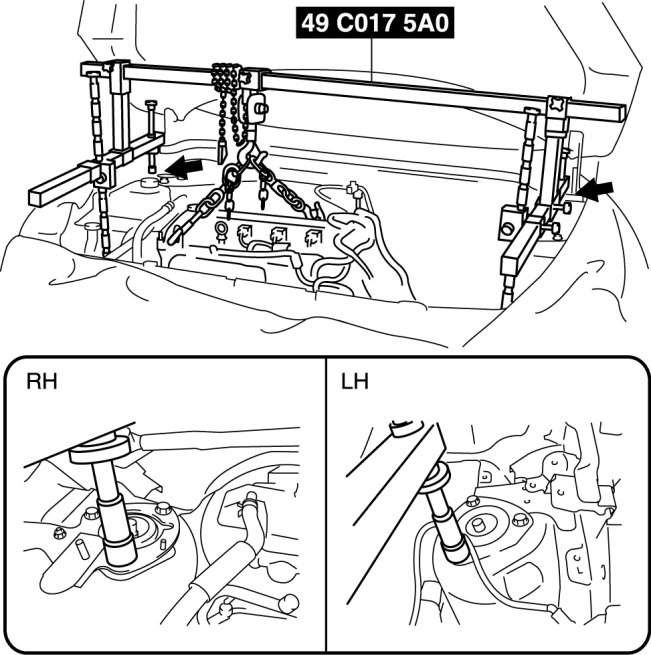 49 C017 5A0

RH

LH