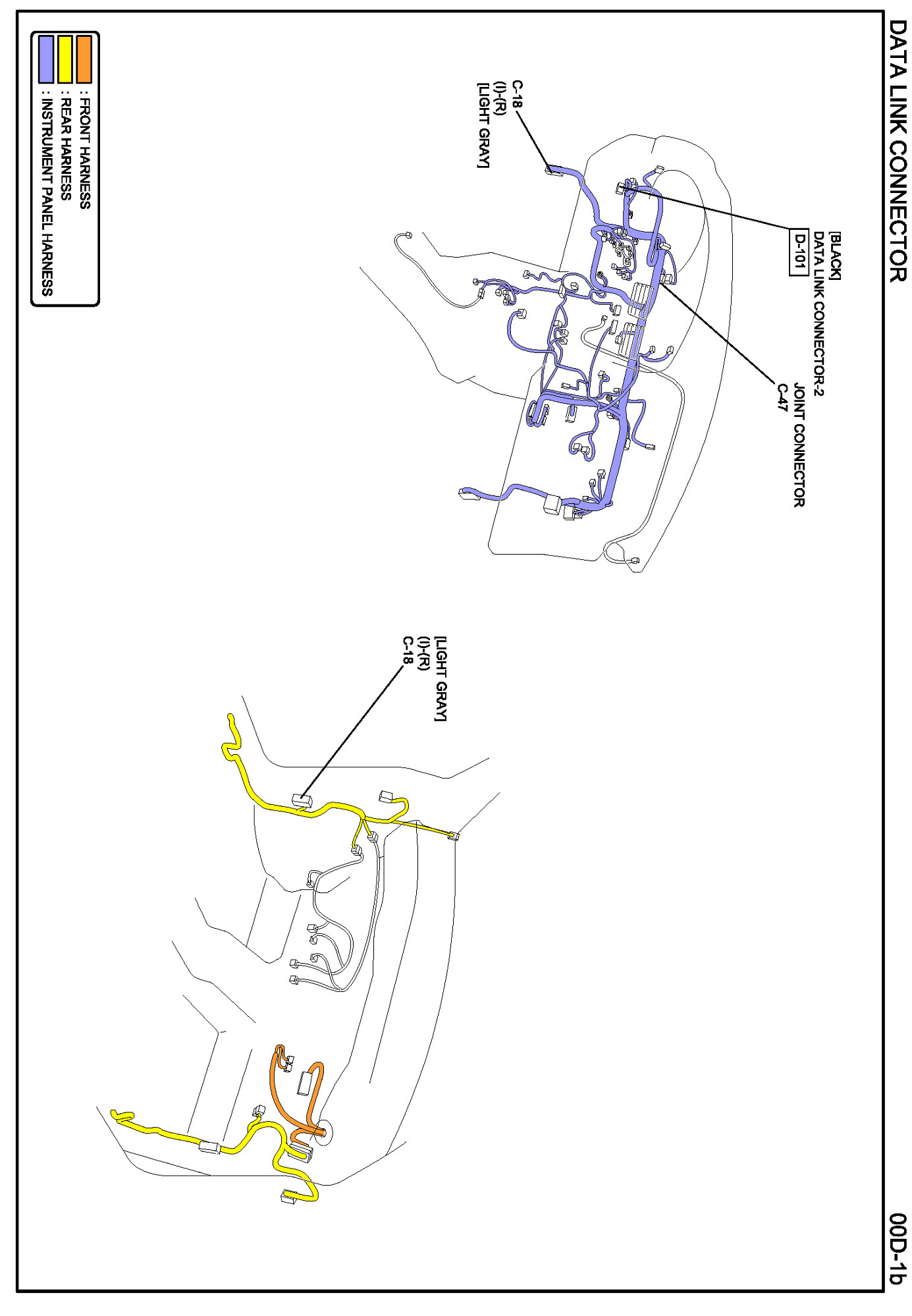 DATA LINK CONNECTOR

00D-1b

[BLACK]
DATA LINK CONNECTOR-2
D-101

JOINT CONNECTOR
C-47

C-18
(I)-(R)
[LIGHT GRAY]

[LIGHT GRAY]
(I)-(R)
C-18

: FRONT HARNESS
: REAR HARNESS
: INSTRUMENT PANEL HARNESS