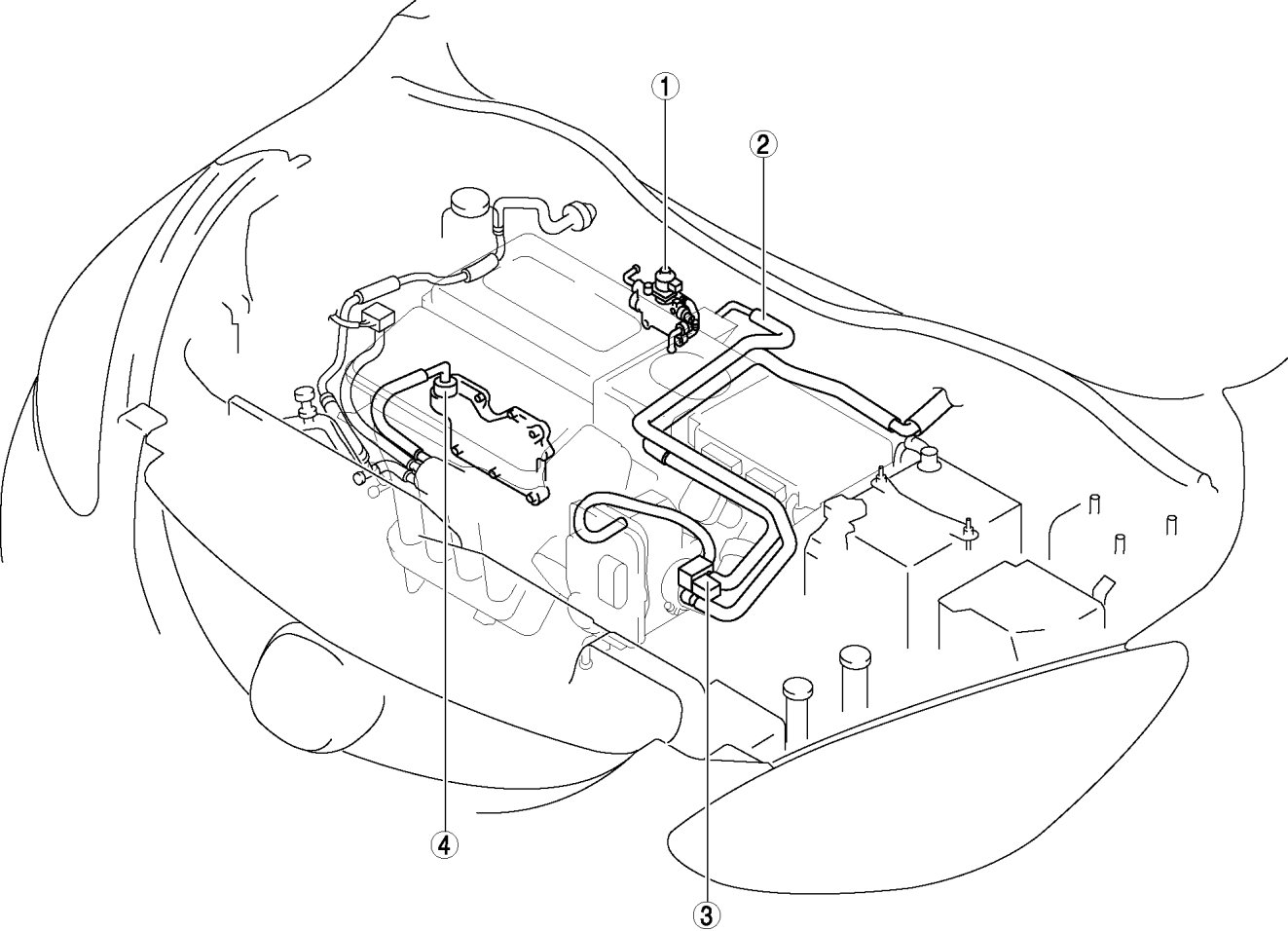 ①
②
④
③