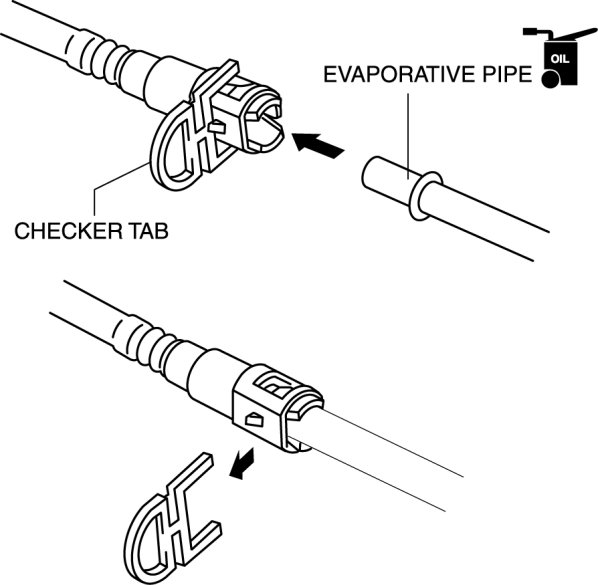 OIL

EVAPORATIVE PIPE

CHECKER TAB