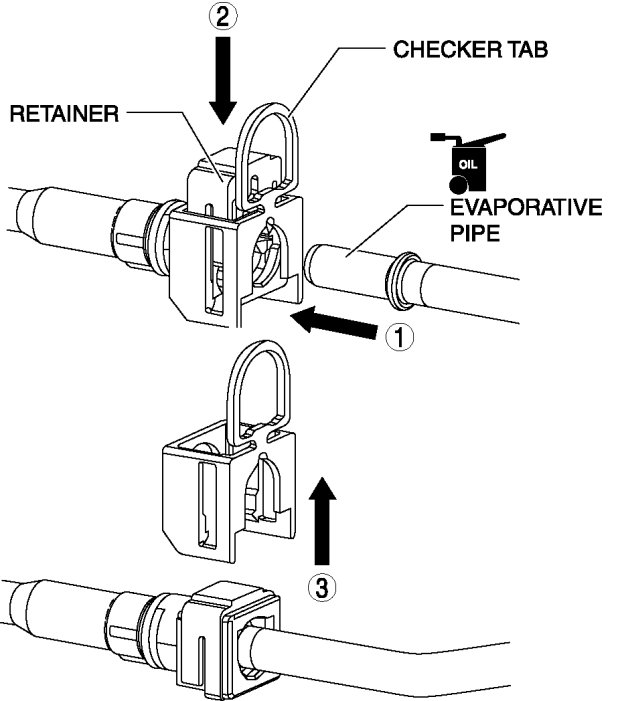 ②

CHECKER TAB

RETAINER

OIL

EVAPORATIVE PIPE

①

③