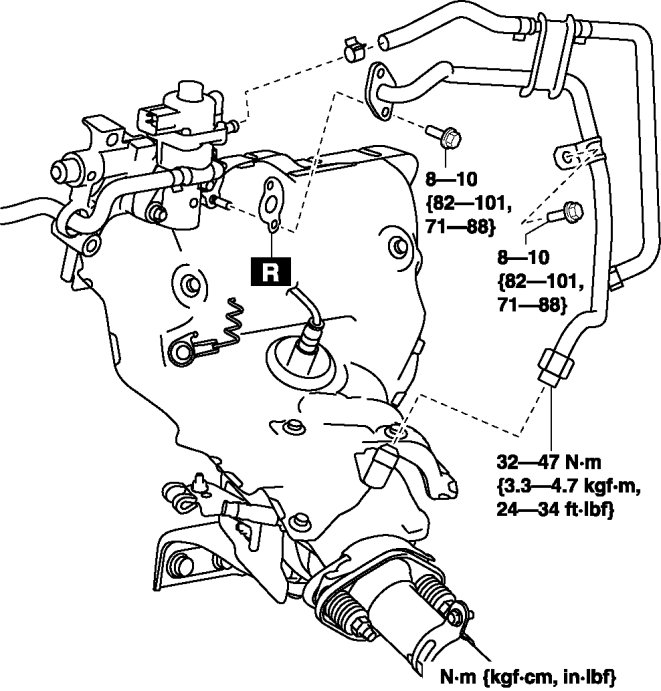 8—10
{82—101,
71—88}

R

8—10
{82—101,
71—88}

32—47 N·m
{3.3—4.7 kgf·m,
24—34 ft·lbf}

N·m {kgf·cm, in·lbf}