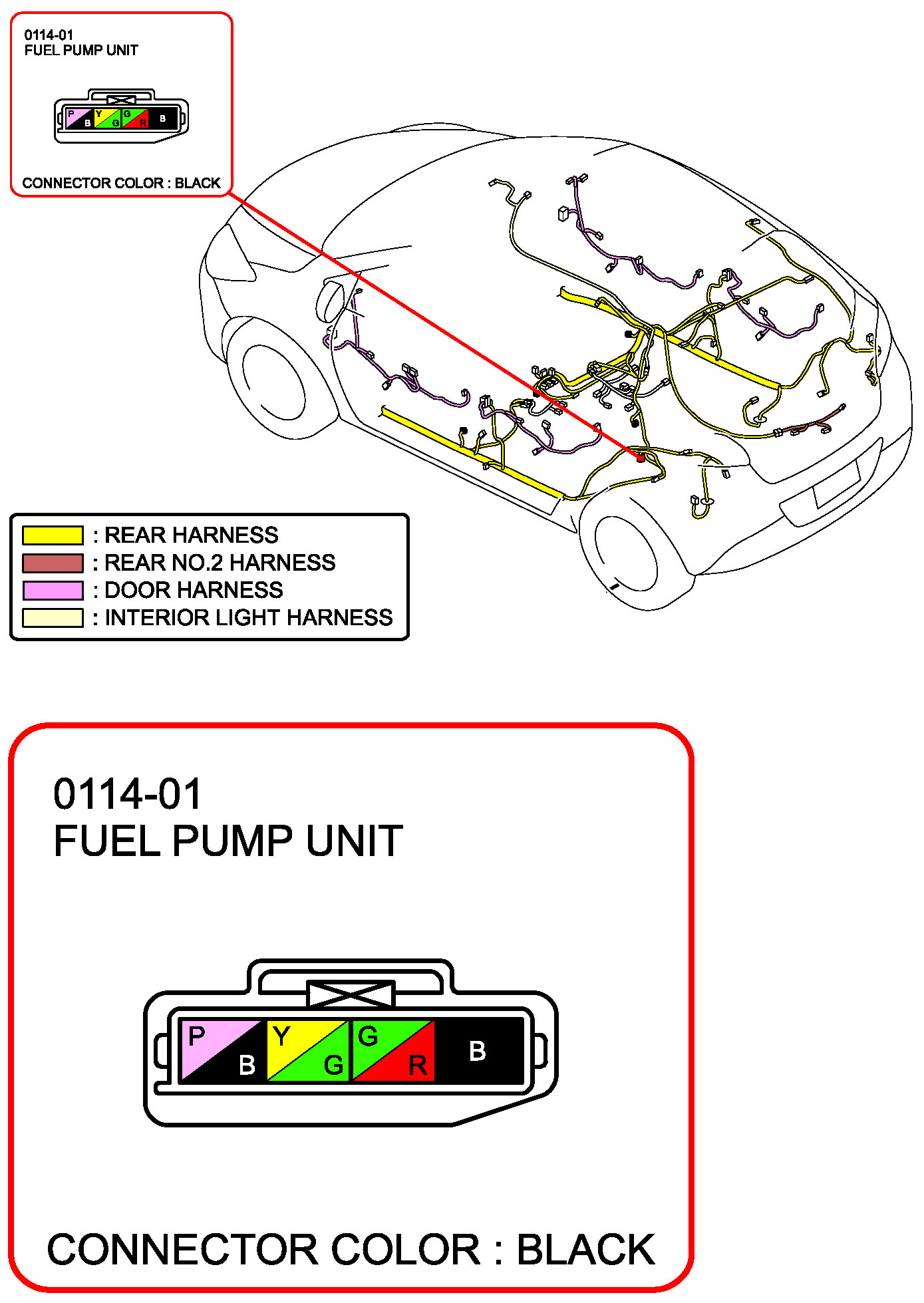 0114-01
FUEL PUMP UNIT

P B Y G G R B

CONNECTOR COLOR : BLACK

: REAR HARNESS
: REAR NO.2 HARNESS
: DOOR HARNESS
: INTERIOR LIGHT HARNESS

0114-01
FUEL PUMP UNIT

P B Y G G R B

CONNECTOR COLOR : BLACK