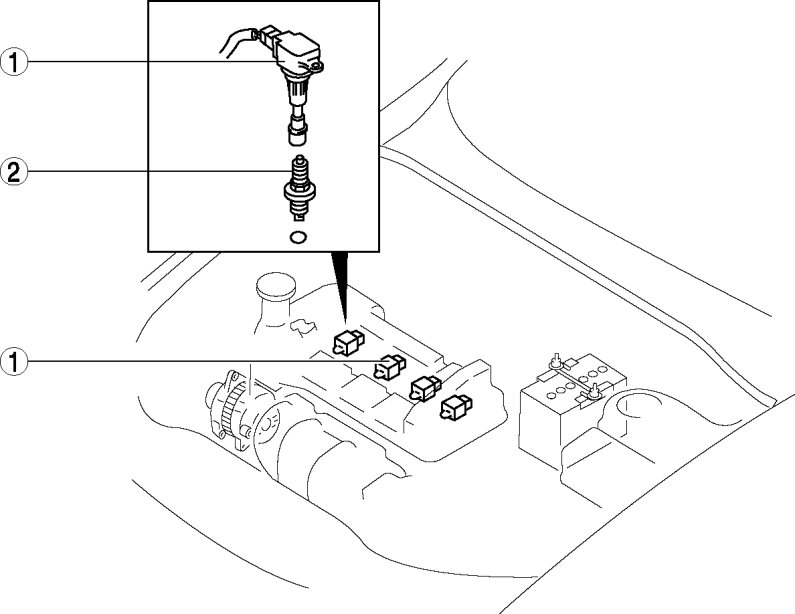 1
2
1