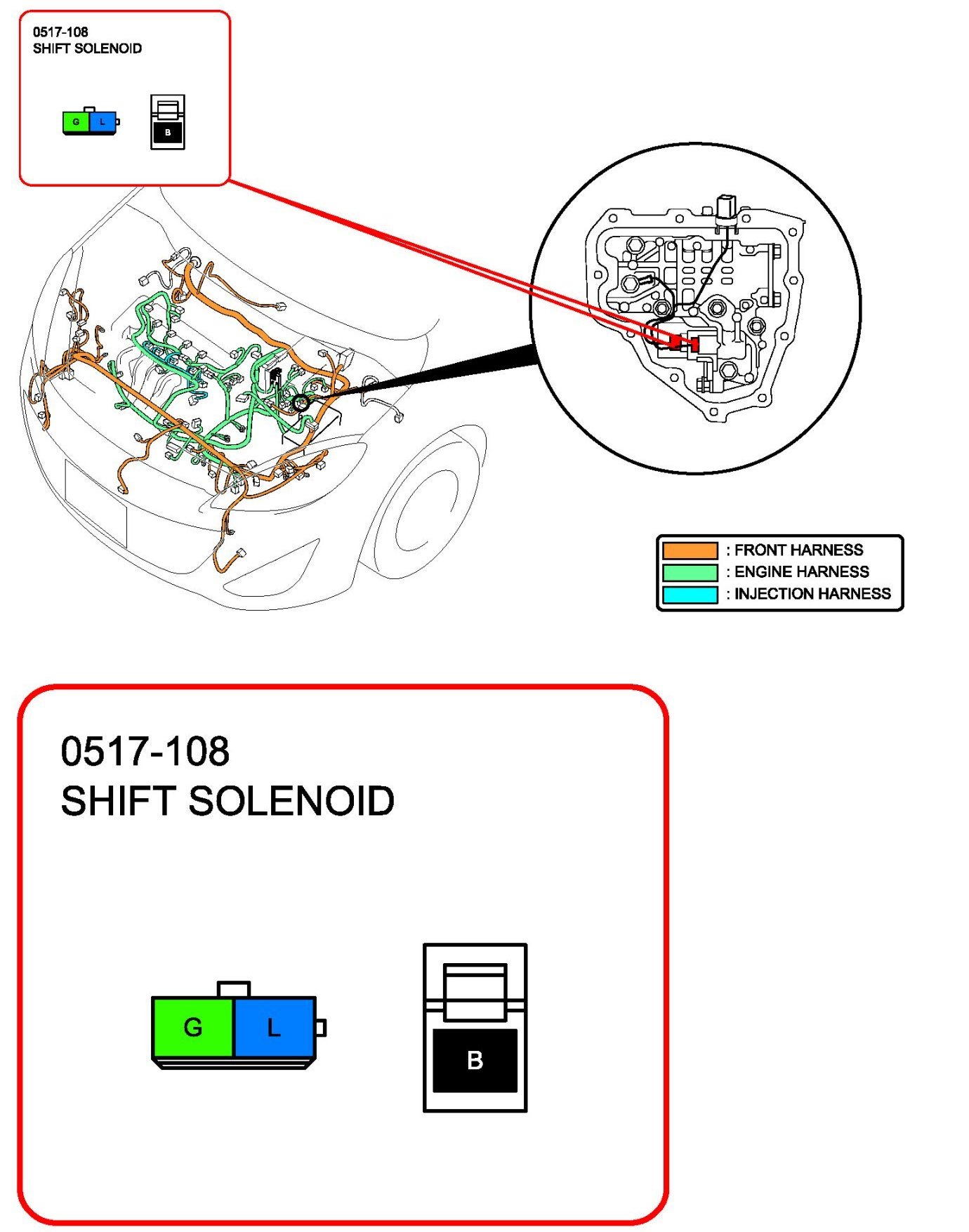 0517-108
SHIFT SOLENOID

G L

B

: FRONT HARNESS
: ENGINE HARNESS
: INJECTION HARNESS

0517-108
SHIFT SOLENOID

G L

B