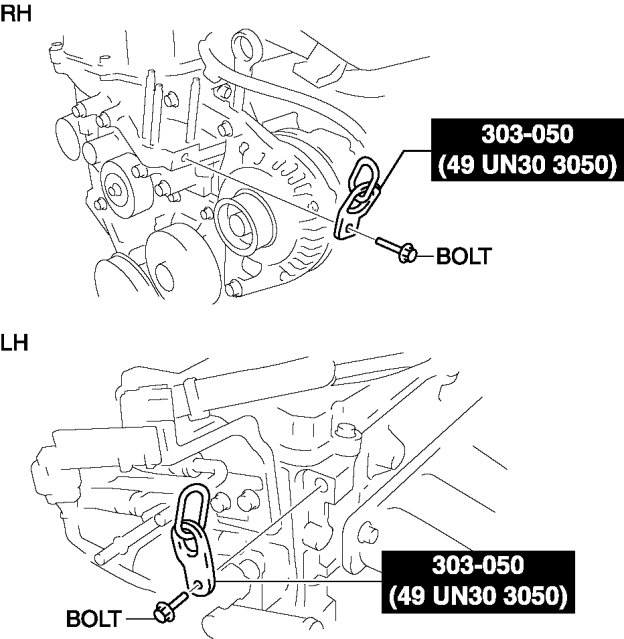 RH

303-050
(49 UN30 3050)

BOLT

LH

303-050
(49 UN30 3050)

BOLT