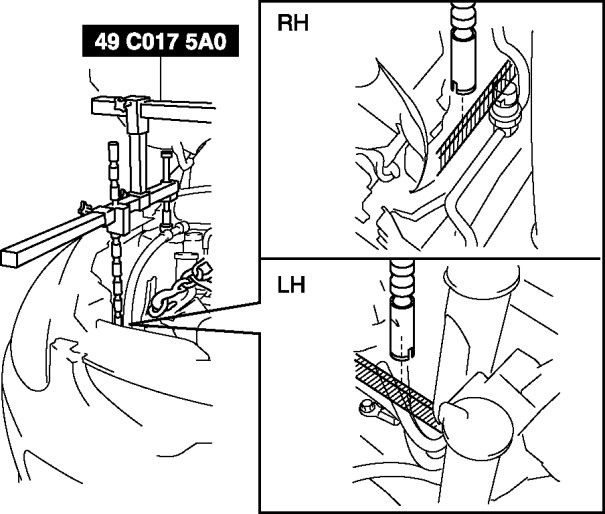 49 C017 5A0

RH

LH