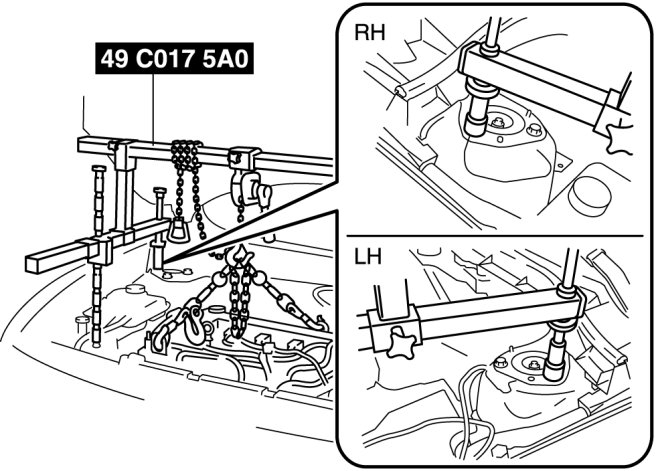 49 C017 5A0

RH

LH