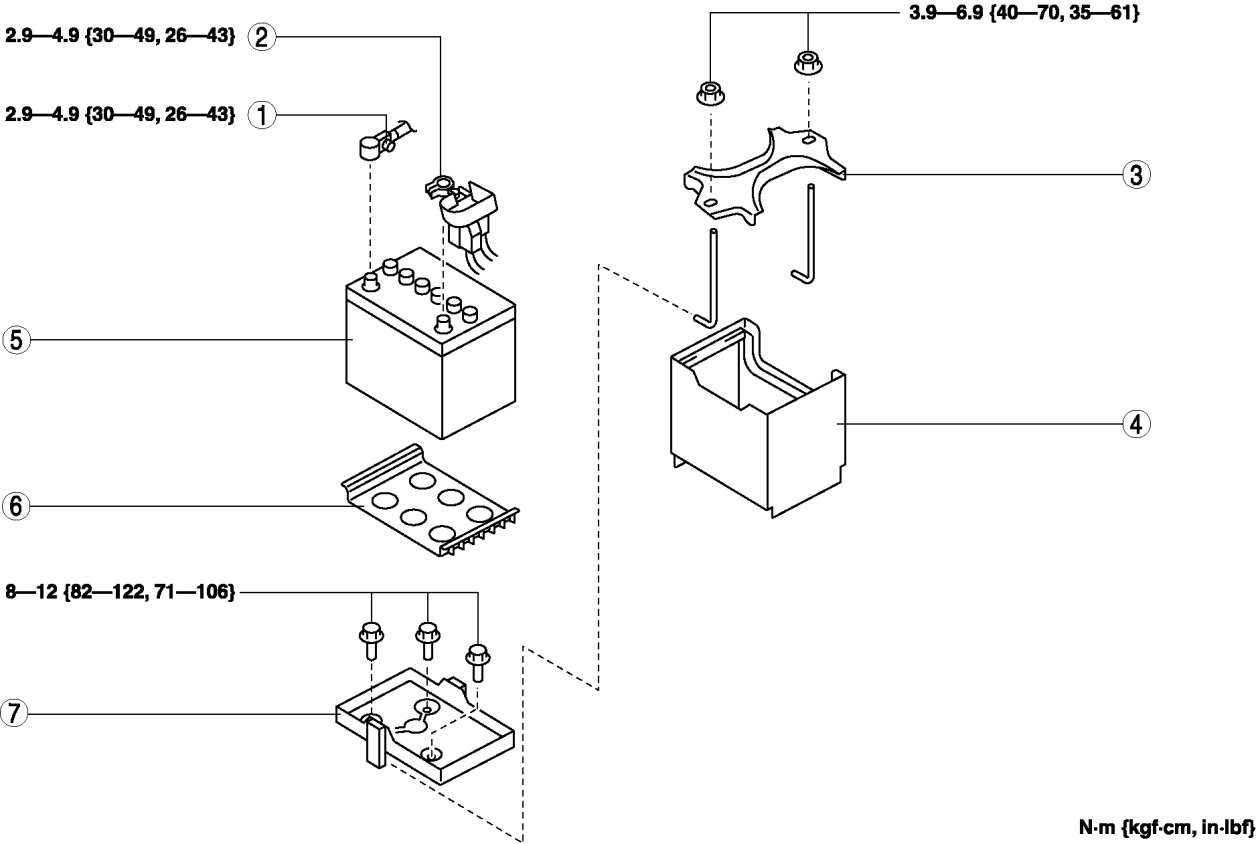 2.9—4.9 {30—49, 26—43} ②

3.9—6.9 {40—70, 35—61}

2.9—4.9 {30—49, 26—43} ①

③

⑤

④

⑥

8—12 {82—122, 71—106}

⑦

N·m {kgf·cm, in·lbf}