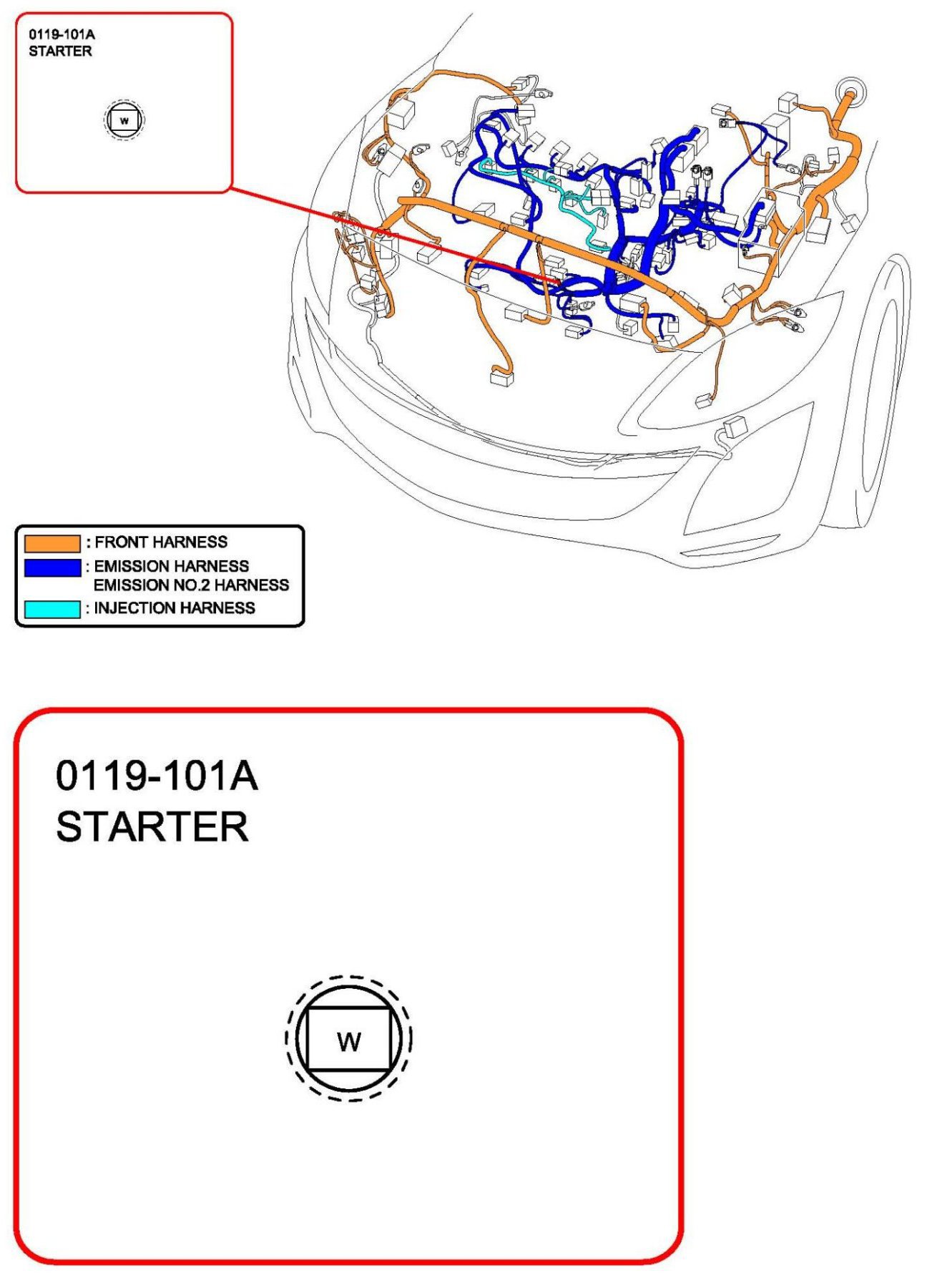 0119-101A
STARTER

W

: FRONT HARNESS
: EMISSION HARNESS
EMISSION NO.2 HARNESS
: INJECTION HARNESS

0119-101A
STARTER

W