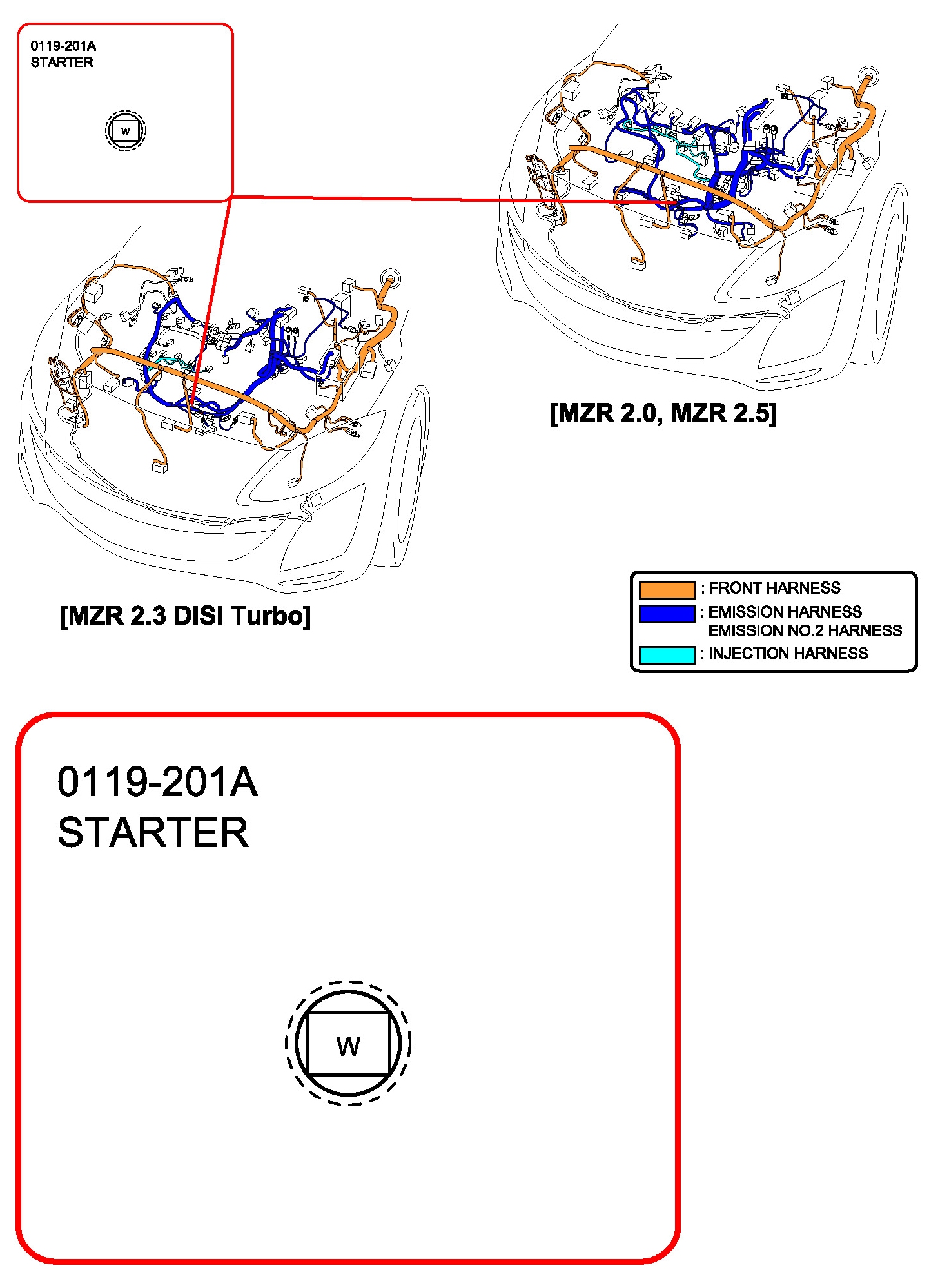 0119-201A
STARTER

W

[MZR 2.0, MZR 2.5]

[MZR 2.3 DISI Turbo]

: FRONT HARNESS
: EMISSION HARNESS
EMISSION NO.2 HARNESS
: INJECTION HARNESS

0119-201A
STARTER

W