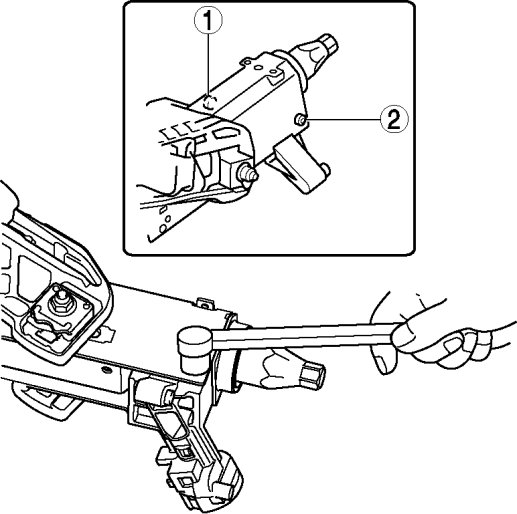 1
2