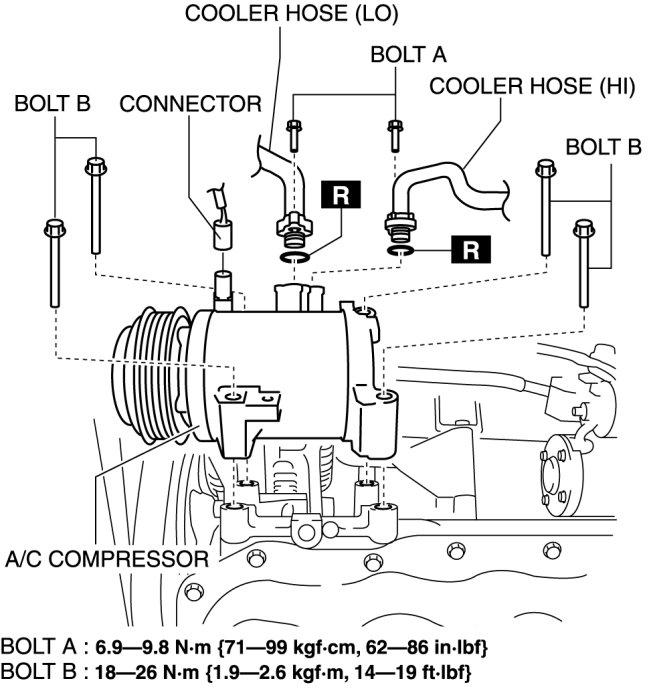 COOLER HOSE (LO)

BOLT A

COOLER HOSE (HI)

BOLT B

CONNECTOR

BOLT B

R

R

A/C COMPRESSOR

BOLT A : 6.9—9.8 N·m {71—99 kgf·cm, 62—86 in·lbf}
BOLT B : 18—26 N·m {1.9—2.6 kgf·m, 14—19 ft·lbf}