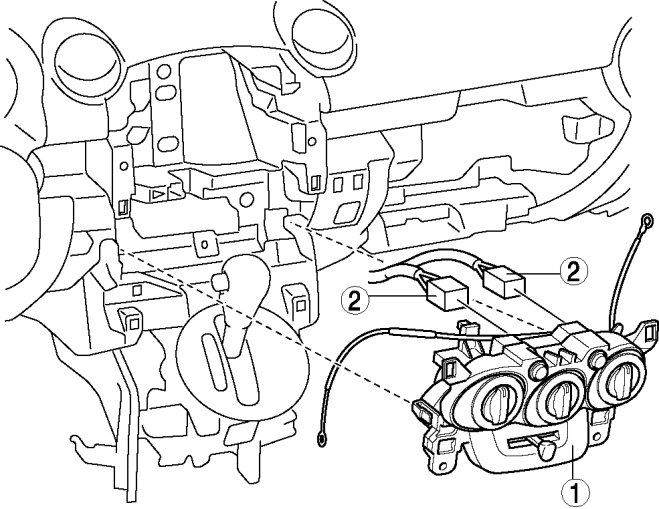 2
2
1