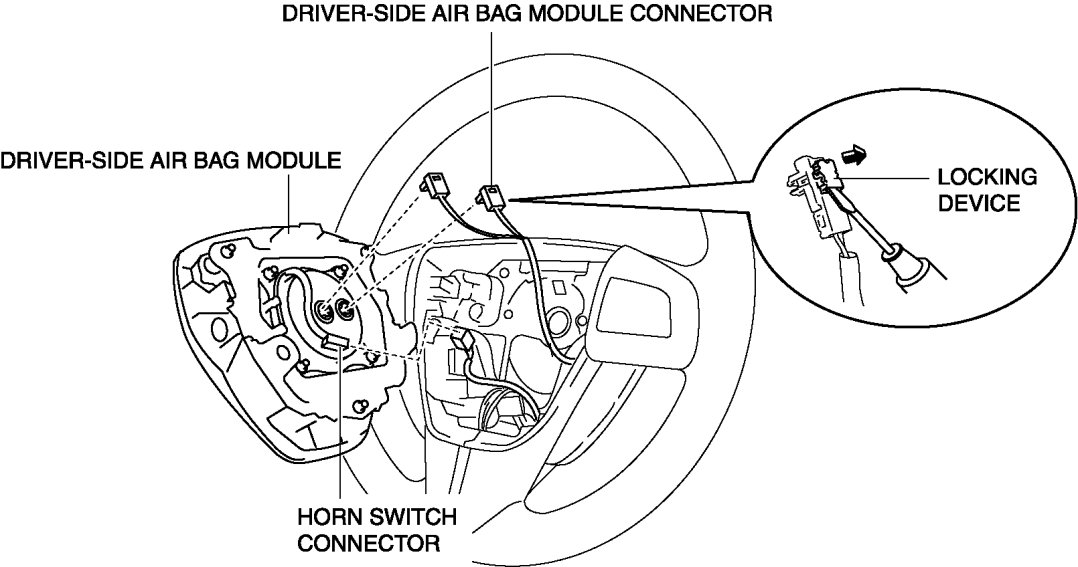 DRIVER-SIDE AIR BAG MODULE CONNECTOR

DRIVER-SIDE AIR BAG MODULE

LOCKING DEVICE

HORN SWITCH CONNECTOR