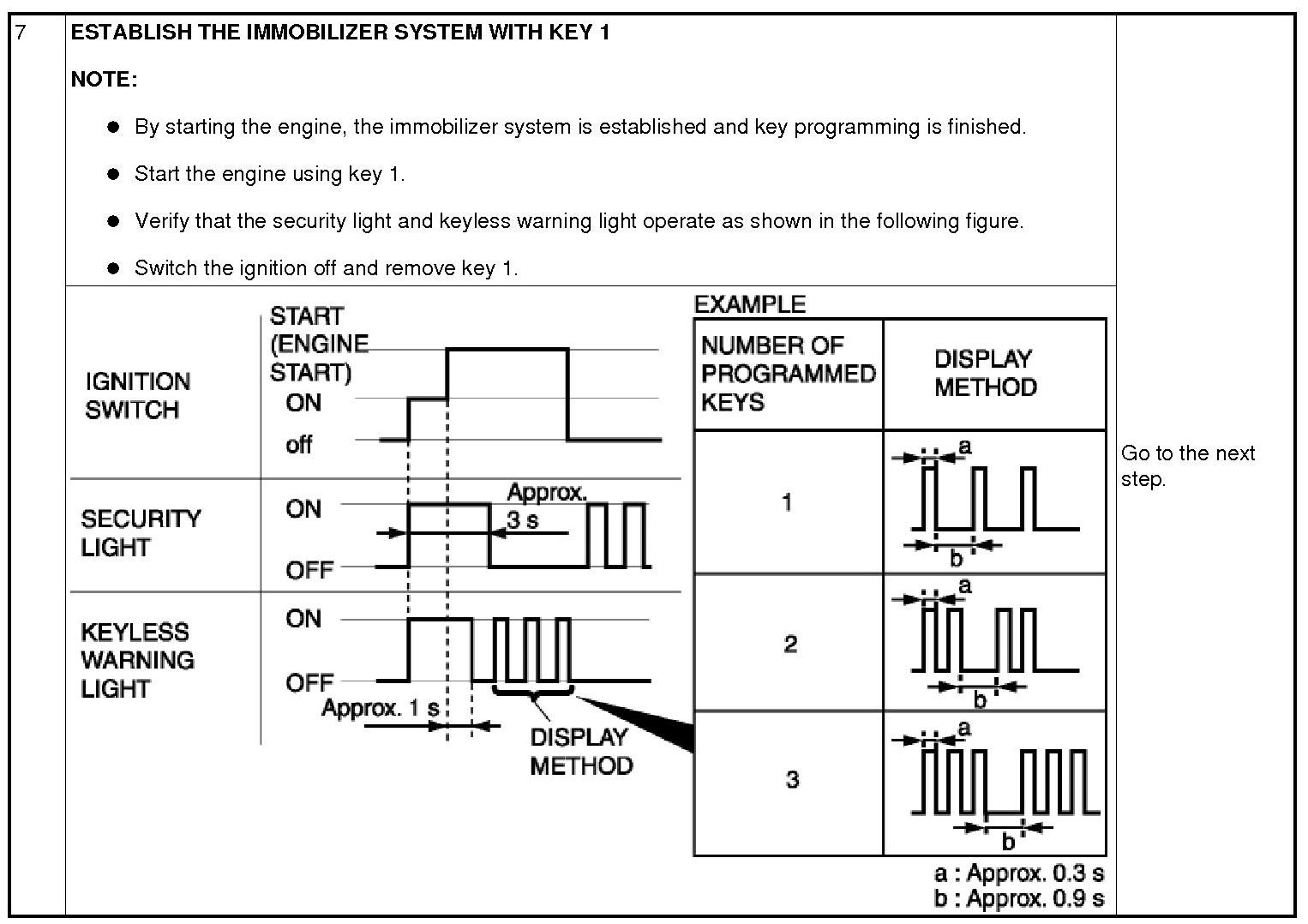 7

ESTABLISH THE IMMOBILIZER SYSTEM WITH KEY 1

NOTE:

- By starting the engine, the immobilizer system is established and key programming is finished.
- Start the engine using key 1.
- Verify that the security light and keyless warning light operate as shown in the following figure.
- Switch the ignition off and remove key 1.

IGNITION SWITCH
START (ENGINE START)
ON
off

SECURITY LIGHT
ON
OFF
Approx. 3 s

KEYLESS WARNING LIGHT
ON
OFF
Approx. 1 s
DISPLAY METHOD

EXAMPLE

| NUMBER OF PROGRAMMED KEYS | DISPLAY METHOD |
|---|---|
| 1 | a b |
| 2 | a b |
| 3 | a b |

a : Approx. 0.3 s
b : Approx. 0.9 s

Go to the next step.