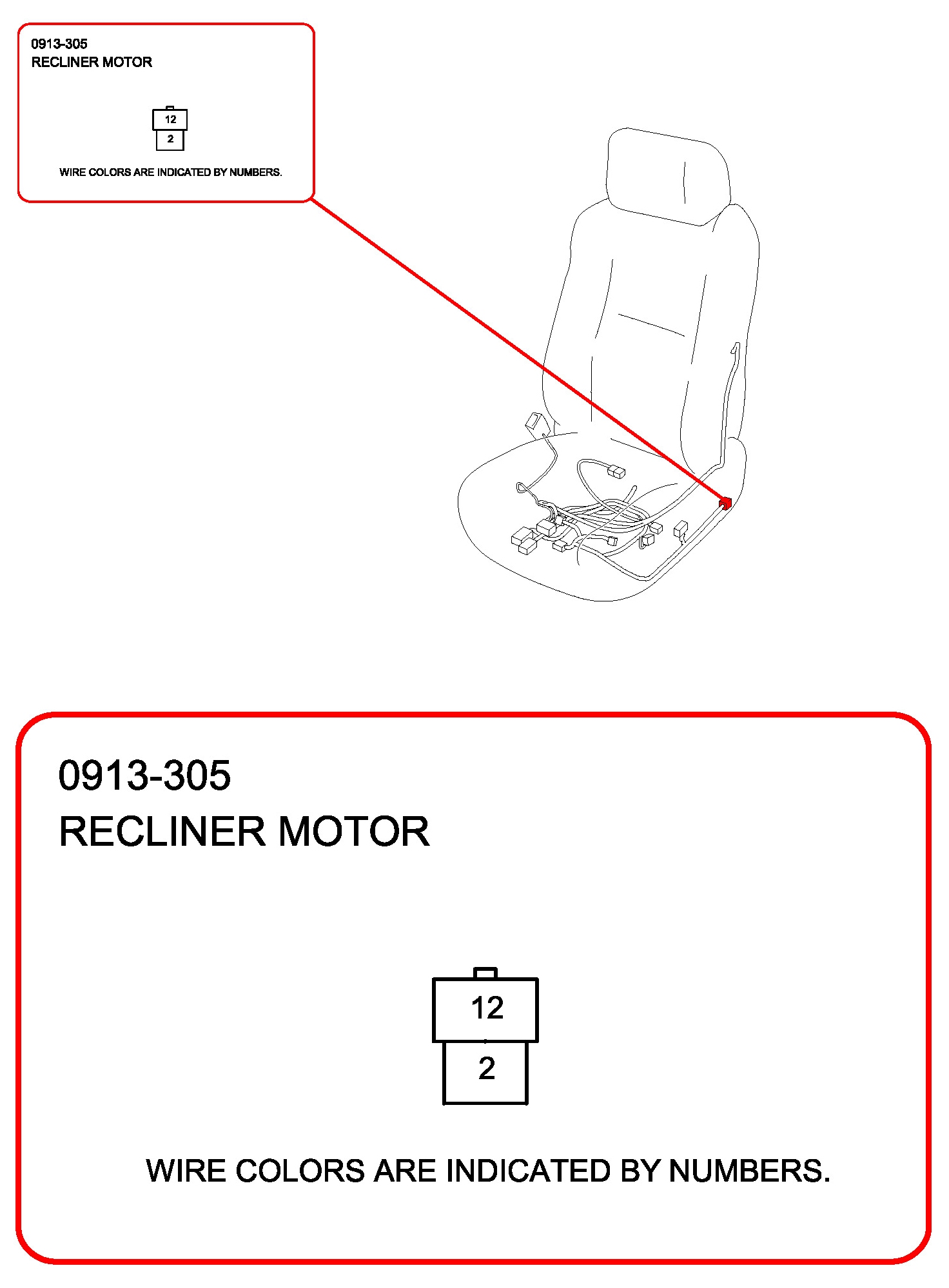 0913-305
RECLINER MOTOR

12
2

WIRE COLORS ARE INDICATED BY NUMBERS.

0913-305
RECLINER MOTOR

12
2

WIRE COLORS ARE INDICATED BY NUMBERS.