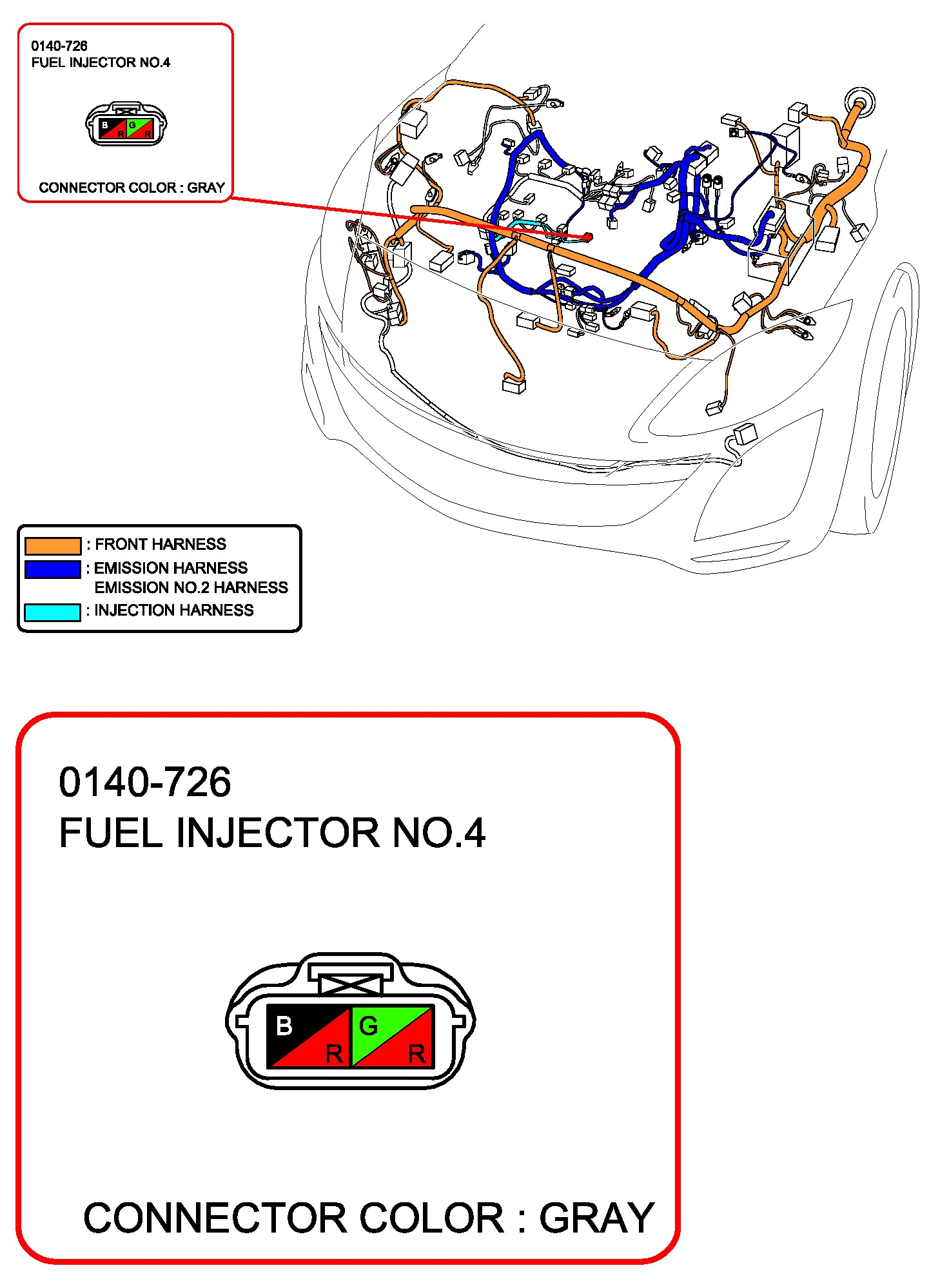 0140-726
FUEL INJECTOR NO.4

B
R
G
R

CONNECTOR COLOR : GRAY

: FRONT HARNESS
: EMISSION HARNESS
EMISSION NO.2 HARNESS
: INJECTION HARNESS

0140-726
FUEL INJECTOR NO.4

B
R
G
R

CONNECTOR COLOR : GRAY