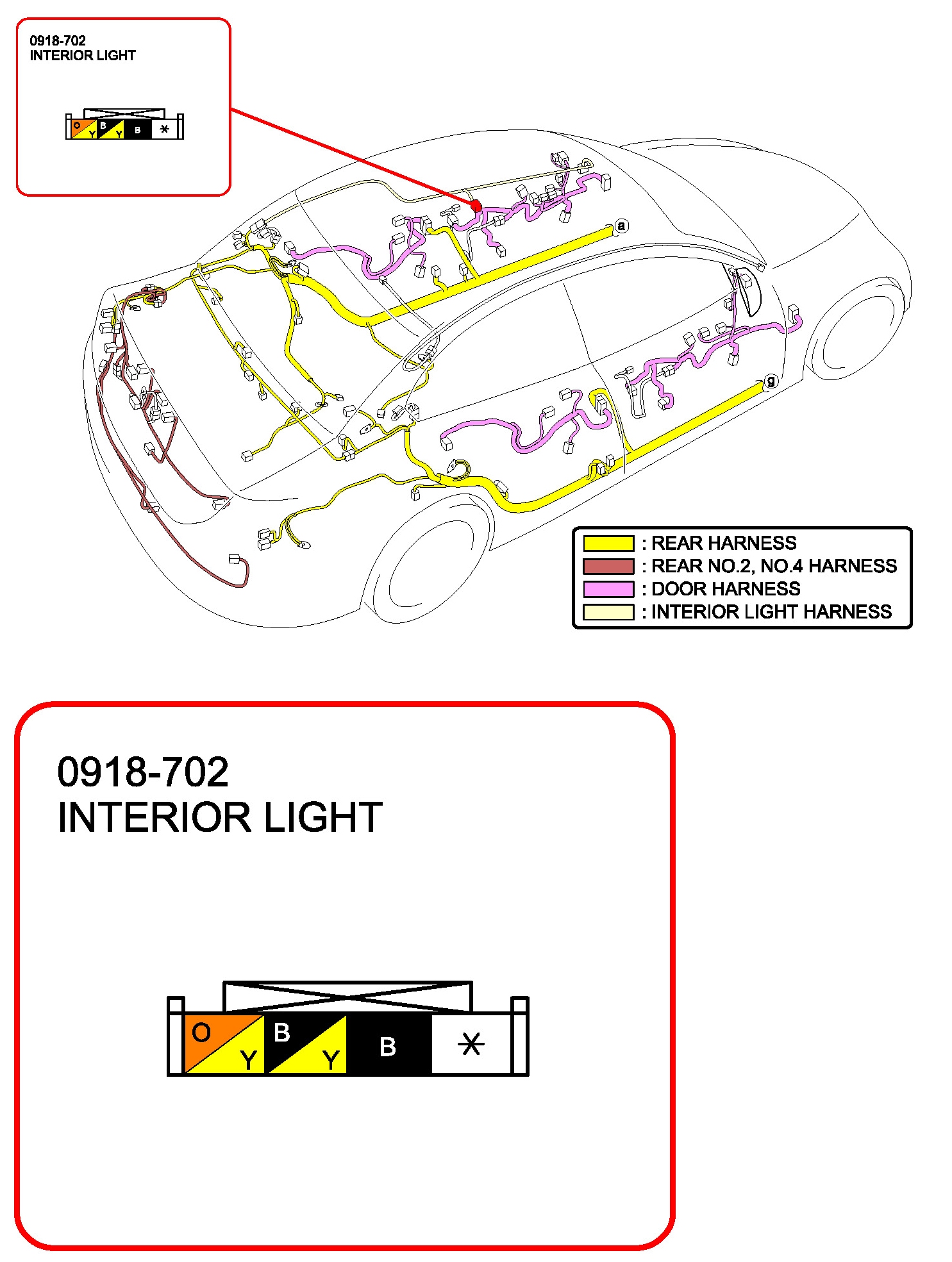 0918-702
INTERIOR LIGHT

O Y B Y B *

a

g

: REAR HARNESS
: REAR NO.2, NO.4 HARNESS
: DOOR HARNESS
: INTERIOR LIGHT HARNESS

0918-702
INTERIOR LIGHT

O Y B Y B *