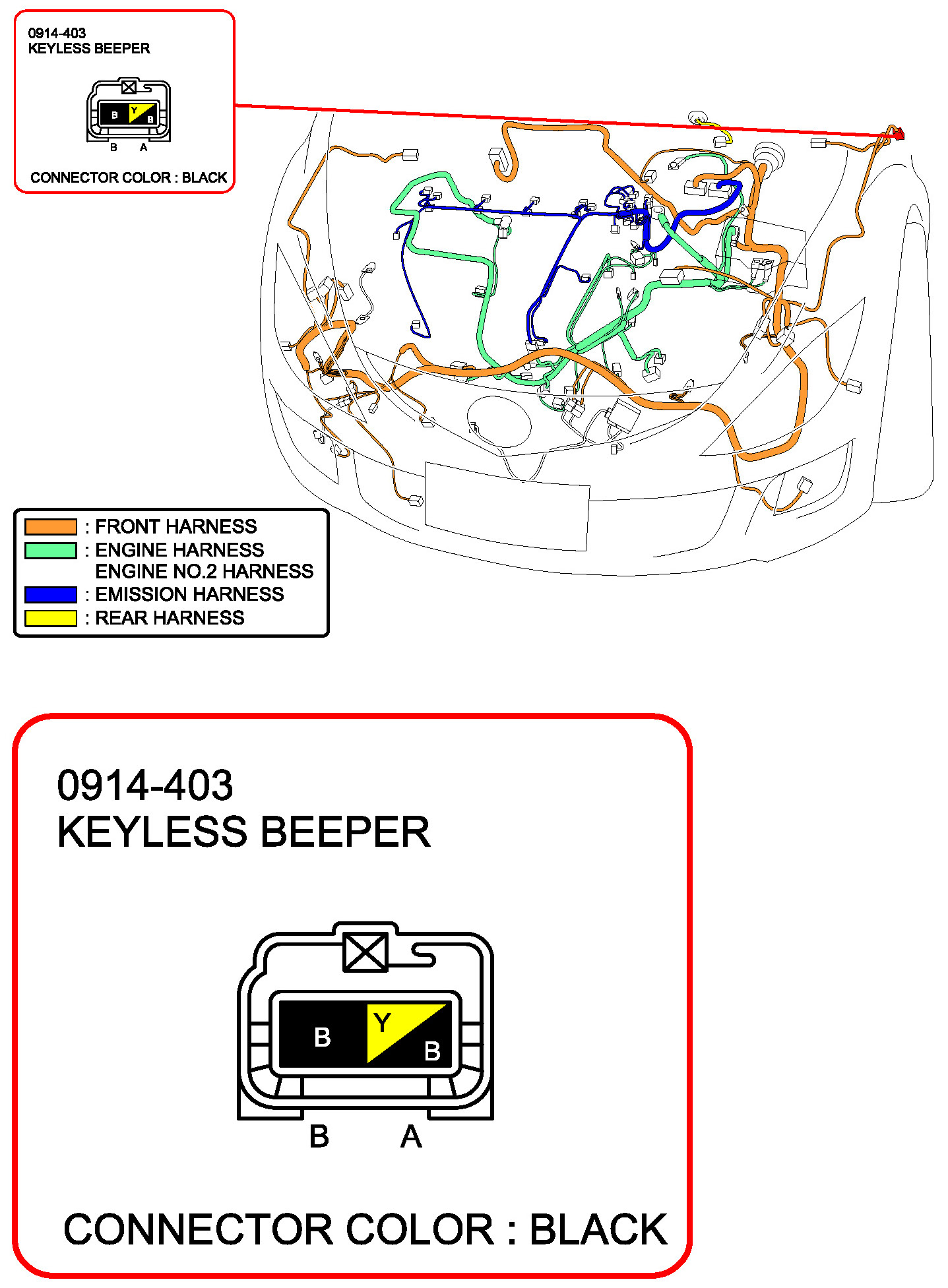 0914-403
KEYLESS BEEPER

B
Y
B
B A

CONNECTOR COLOR : BLACK

: FRONT HARNESS
: ENGINE HARNESS
ENGINE NO.2 HARNESS
: EMISSION HARNESS
: REAR HARNESS

0914-403
KEYLESS BEEPER

B
Y
B
B A

CONNECTOR COLOR : BLACK