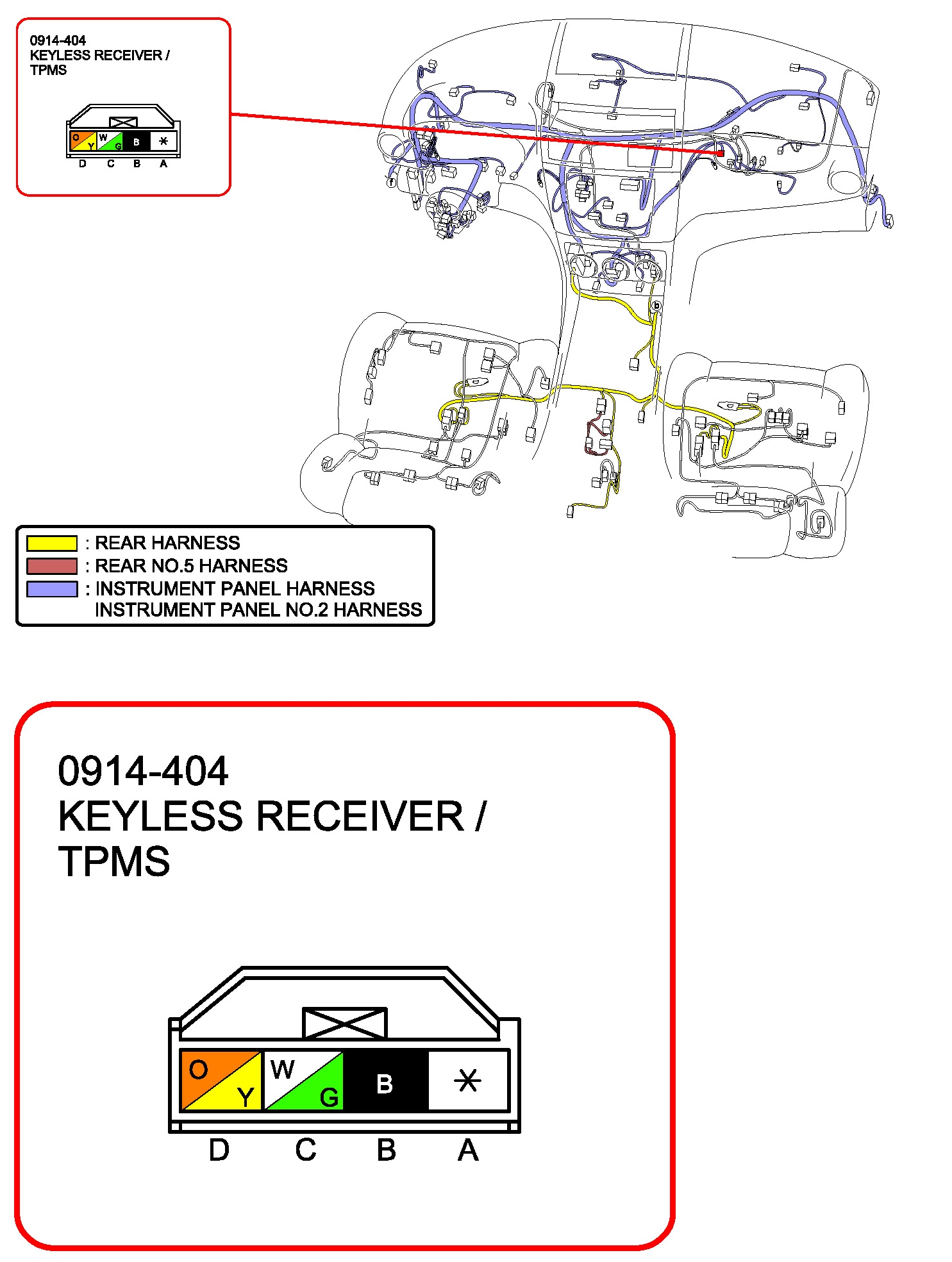 0914-404
KEYLESS RECEIVER /
TPMS

O
Y
W
G
B
*
D C B A

f
b

: REAR HARNESS
: REAR NO.5 HARNESS
: INSTRUMENT PANEL HARNESS
INSTRUMENT PANEL NO.2 HARNESS

0914-404
KEYLESS RECEIVER /
TPMS

O
Y
W
G
B
*
D C B A