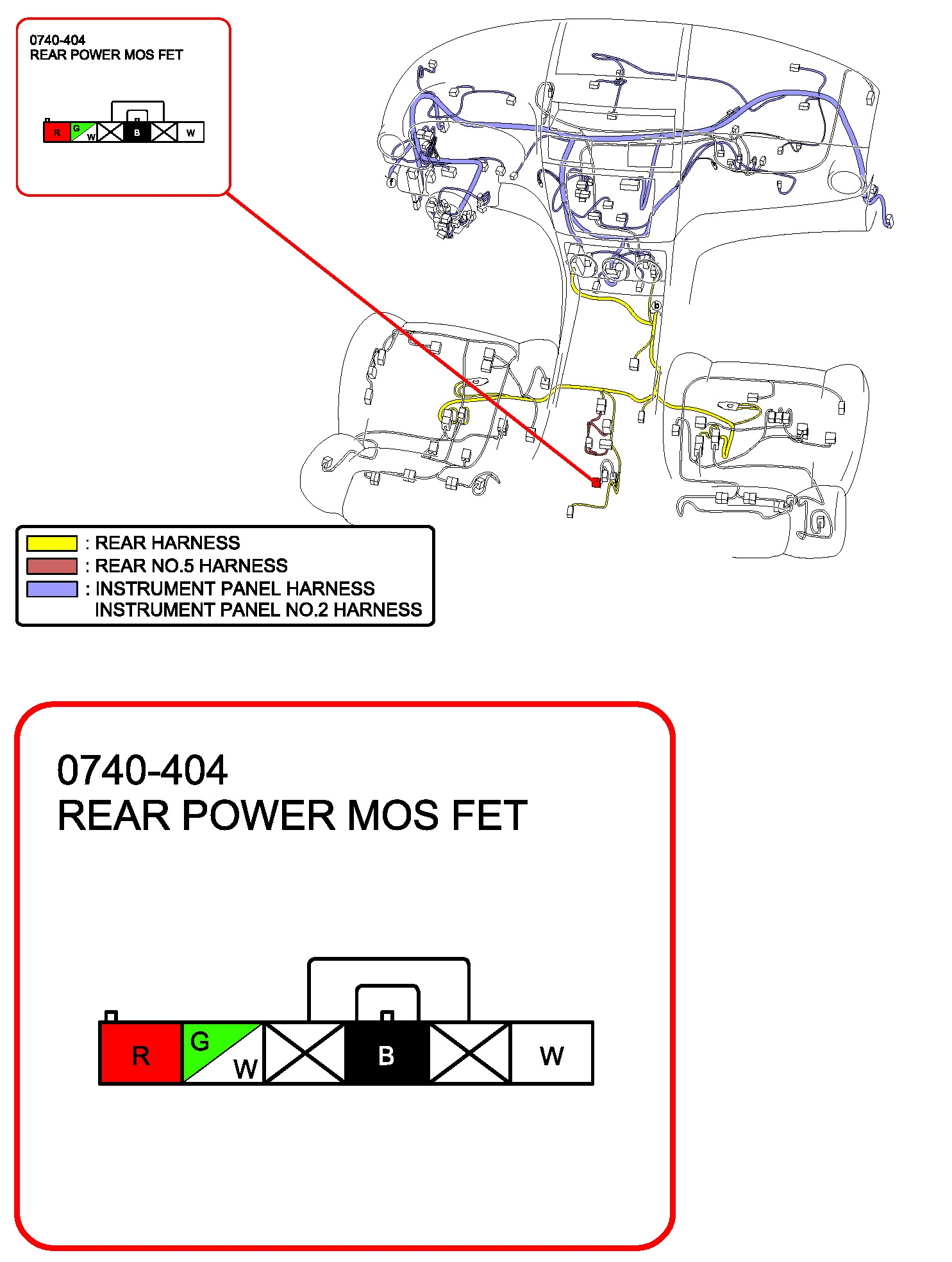 0740-404
REAR POWER MOS FET

R G W B W

f

b

: REAR HARNESS
: REAR NO.5 HARNESS
: INSTRUMENT PANEL HARNESS
INSTRUMENT PANEL NO.2 HARNESS

0740-404
REAR POWER MOS FET

R G W B W