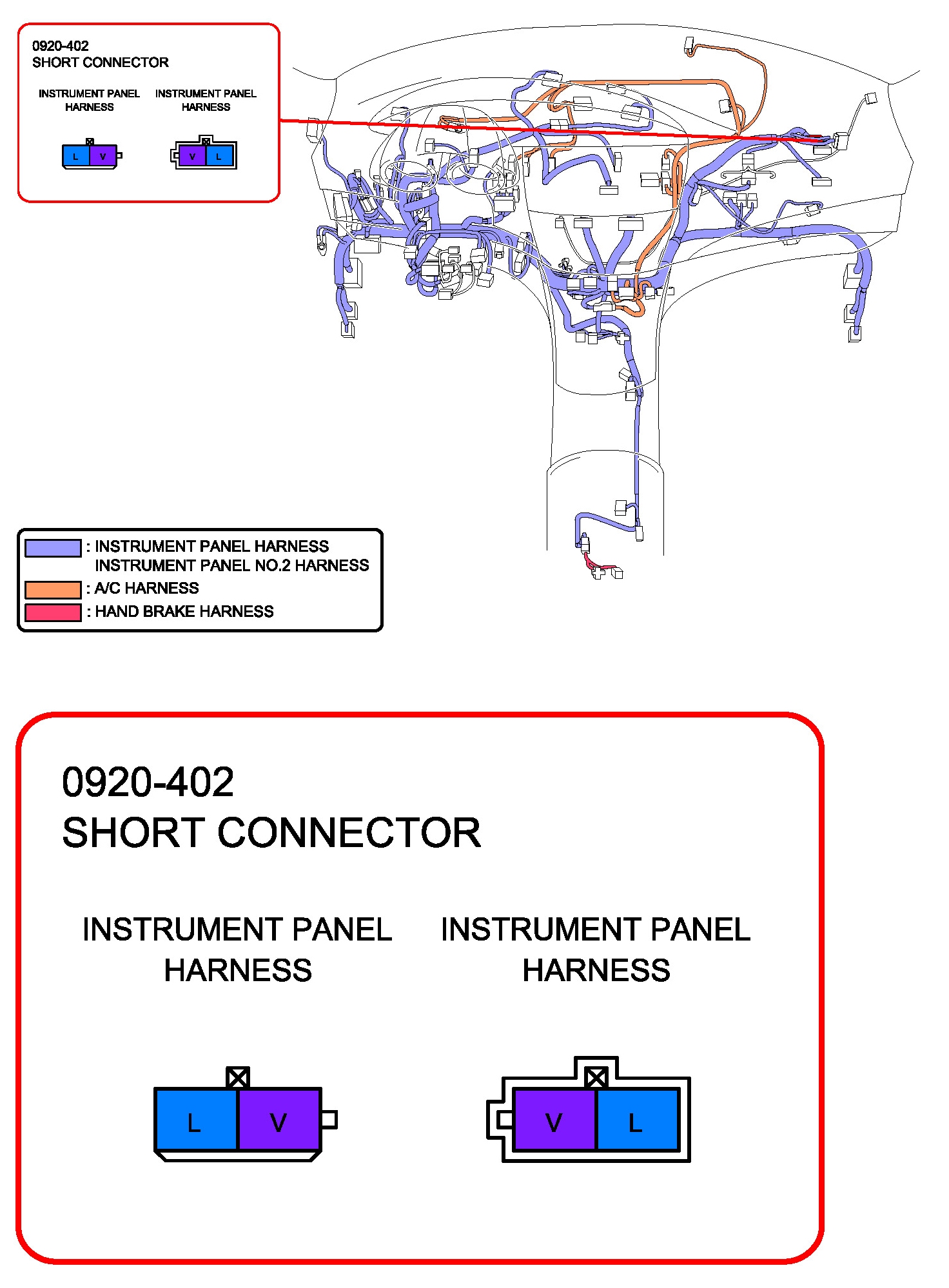 0920-402
SHORT CONNECTOR

INSTRUMENT PANEL HARNESS

INSTRUMENT PANEL HARNESS

L V

V L

: INSTRUMENT PANEL HARNESS
INSTRUMENT PANEL NO.2 HARNESS
: A/C HARNESS
: HAND BRAKE HARNESS

0920-402
SHORT CONNECTOR

INSTRUMENT PANEL HARNESS

INSTRUMENT PANEL HARNESS

L V

V L