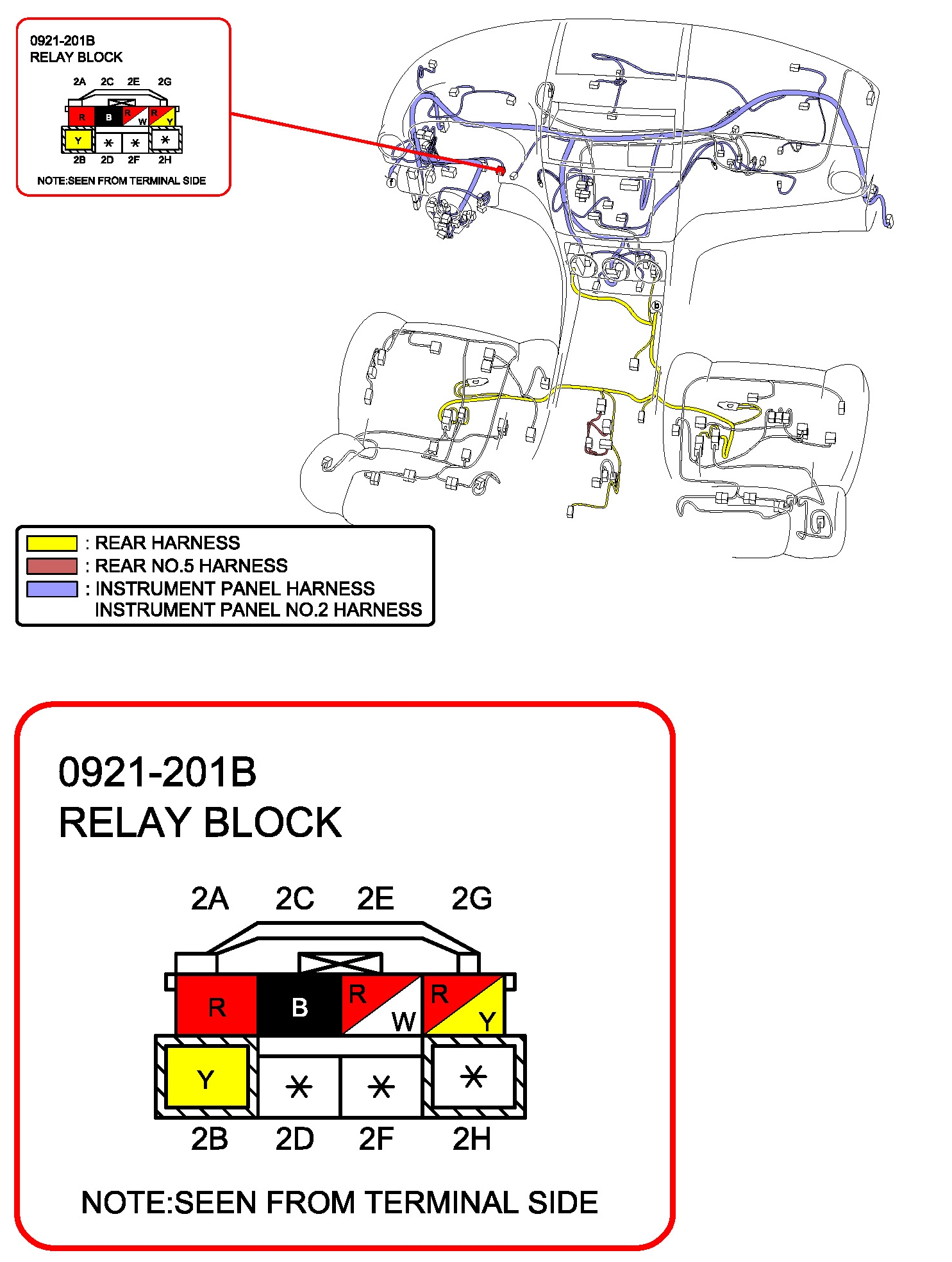 0921-201B
RELAY BLOCK

2A 2C 2E 2G

R B R W R Y

Y * * *

2B 2D 2F 2H

NOTE:SEEN FROM TERMINAL SIDE

f

b

: REAR HARNESS
: REAR NO.5 HARNESS
: INSTRUMENT PANEL HARNESS
INSTRUMENT PANEL NO.2 HARNESS

0921-201B
RELAY BLOCK

2A 2C 2E 2G

R B R W R Y

Y * * *

2B 2D 2F 2H

NOTE:SEEN FROM TERMINAL SIDE