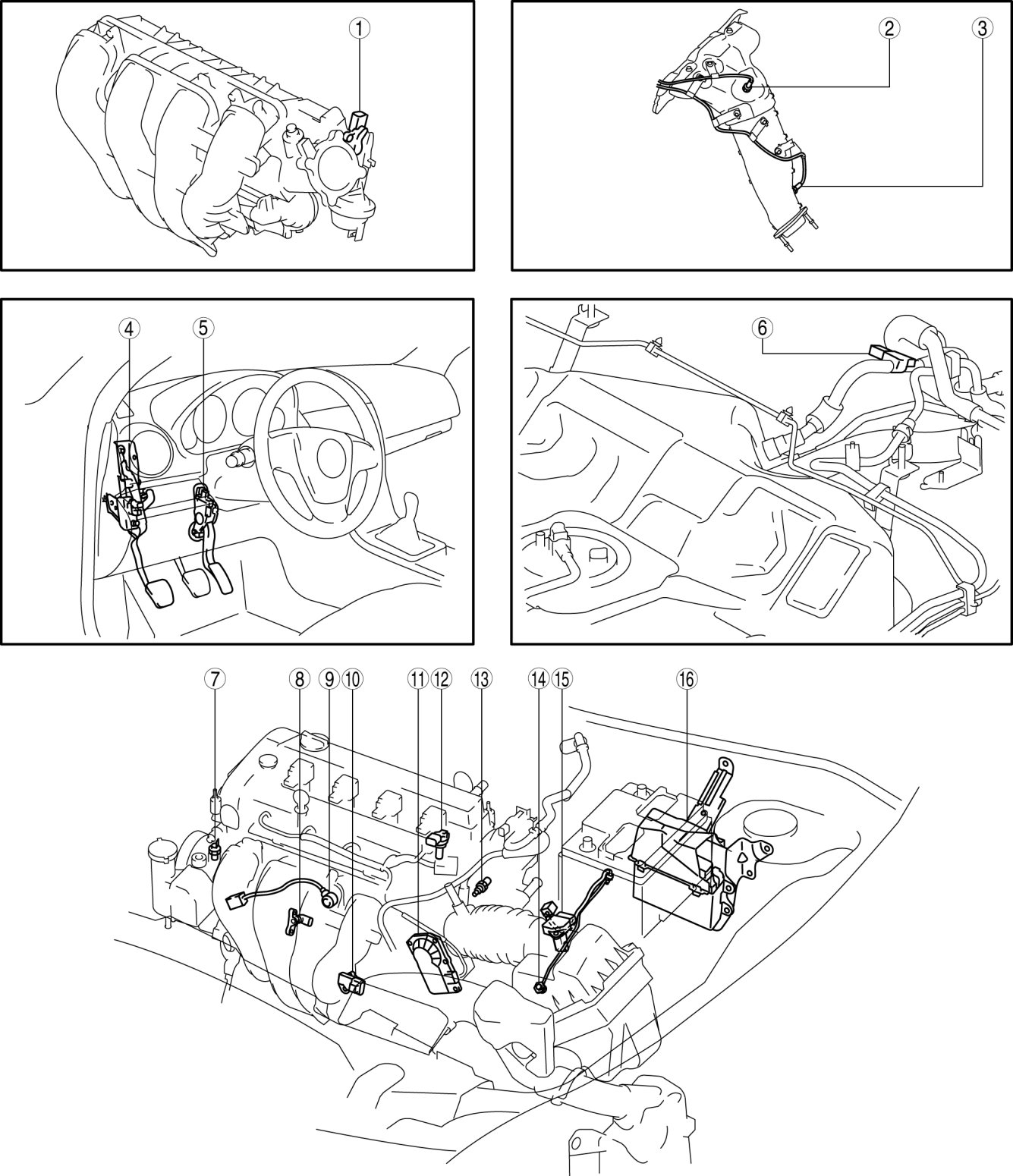 1
2
3
4
5
6
7
8
9
10
11
12
13
14
15
16