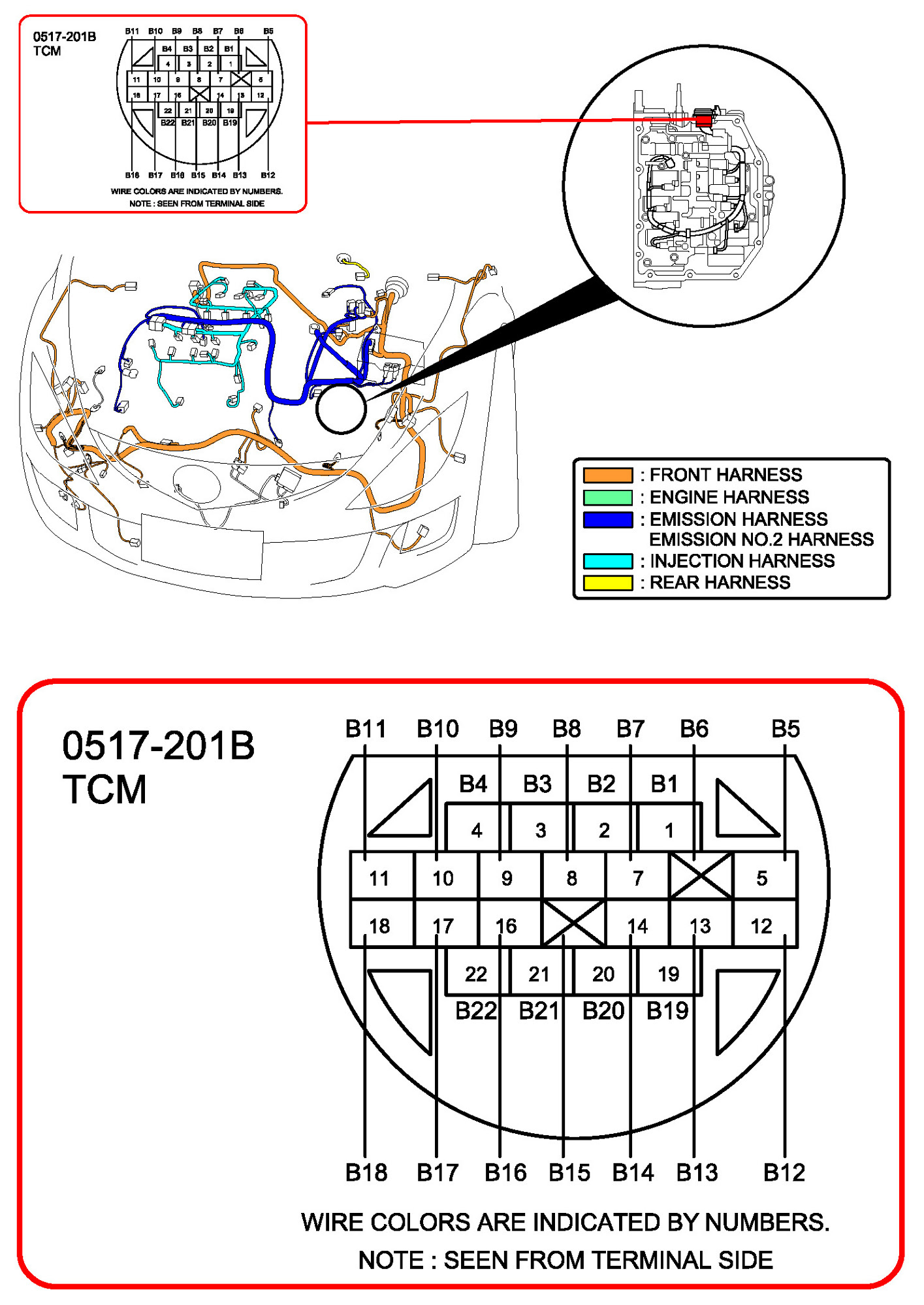 0517-201B
TCM

B11 B10 B9 B8 B7 B6 B5

B4 B3 B2 B1

4 3 2 1

11 10 9 8 7 5

18 17 16 14 13 12

22 21 20 19

B22 B21 B20 B19

B18 B17 B16 B15 B14 B13 B12

WIRE COLORS ARE INDICATED BY NUMBERS.
NOTE : SEEN FROM TERMINAL SIDE

: FRONT HARNESS
: ENGINE HARNESS
: EMISSION HARNESS
EMISSION NO.2 HARNESS
: INJECTION HARNESS
: REAR HARNESS

0517-201B
TCM

B11 B10 B9 B8 B7 B6 B5

B4 B3 B2 B1

4 3 2 1

11 10 9 8 7 5

18 17 16 14 13 12

22 21 20 19

B22 B21 B20 B19

B18 B17 B16 B15 B14 B13 B12

WIRE COLORS ARE INDICATED BY NUMBERS.
NOTE : SEEN FROM TERMINAL SIDE