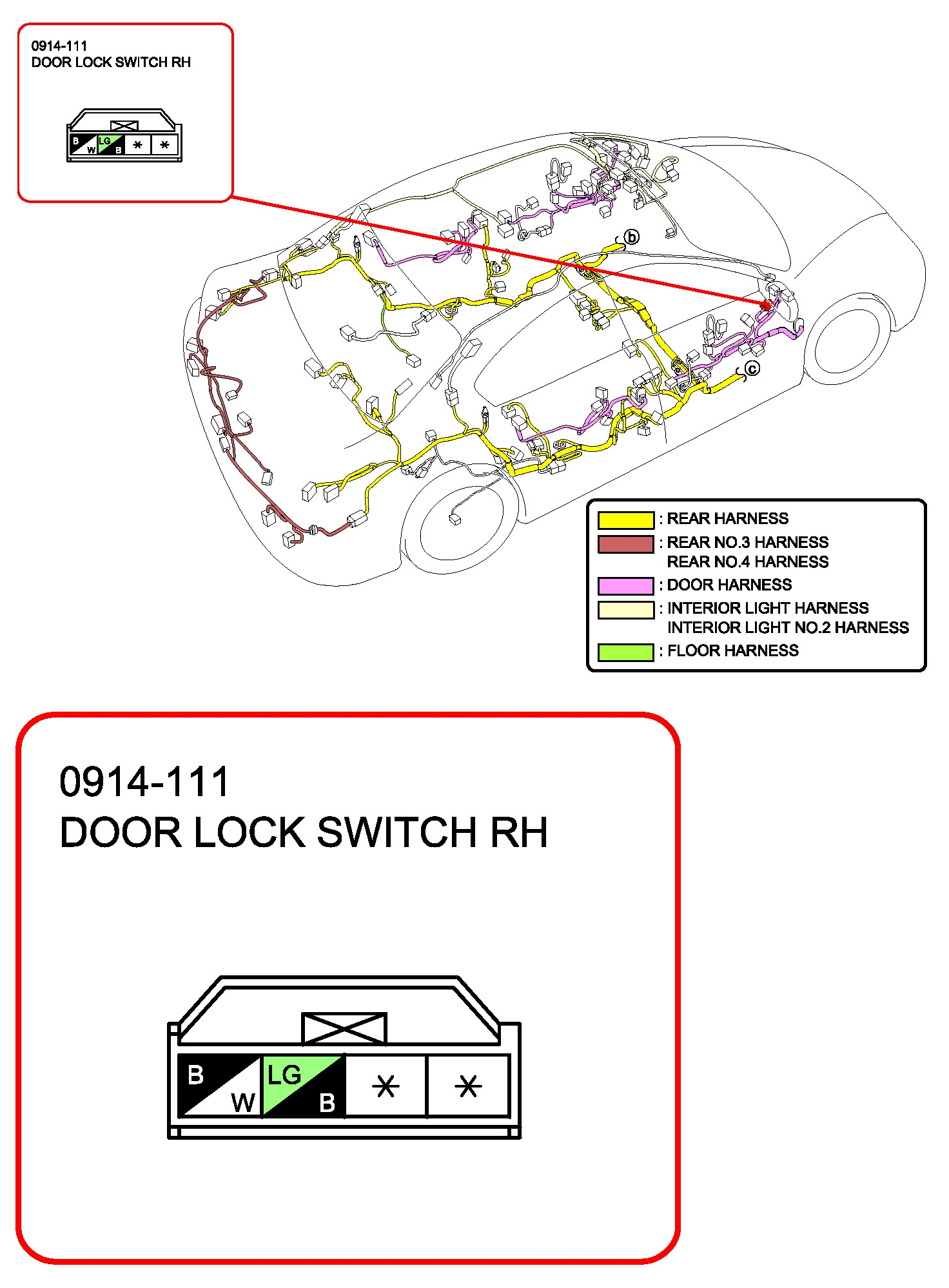 0914-111
DOOR LOCK SWITCH RH

B W LG B * *

b

c

: REAR HARNESS
: REAR NO.3 HARNESS
REAR NO.4 HARNESS
: DOOR HARNESS
: INTERIOR LIGHT HARNESS
INTERIOR LIGHT NO.2 HARNESS
: FLOOR HARNESS

0914-111
DOOR LOCK SWITCH RH

B W LG B * *