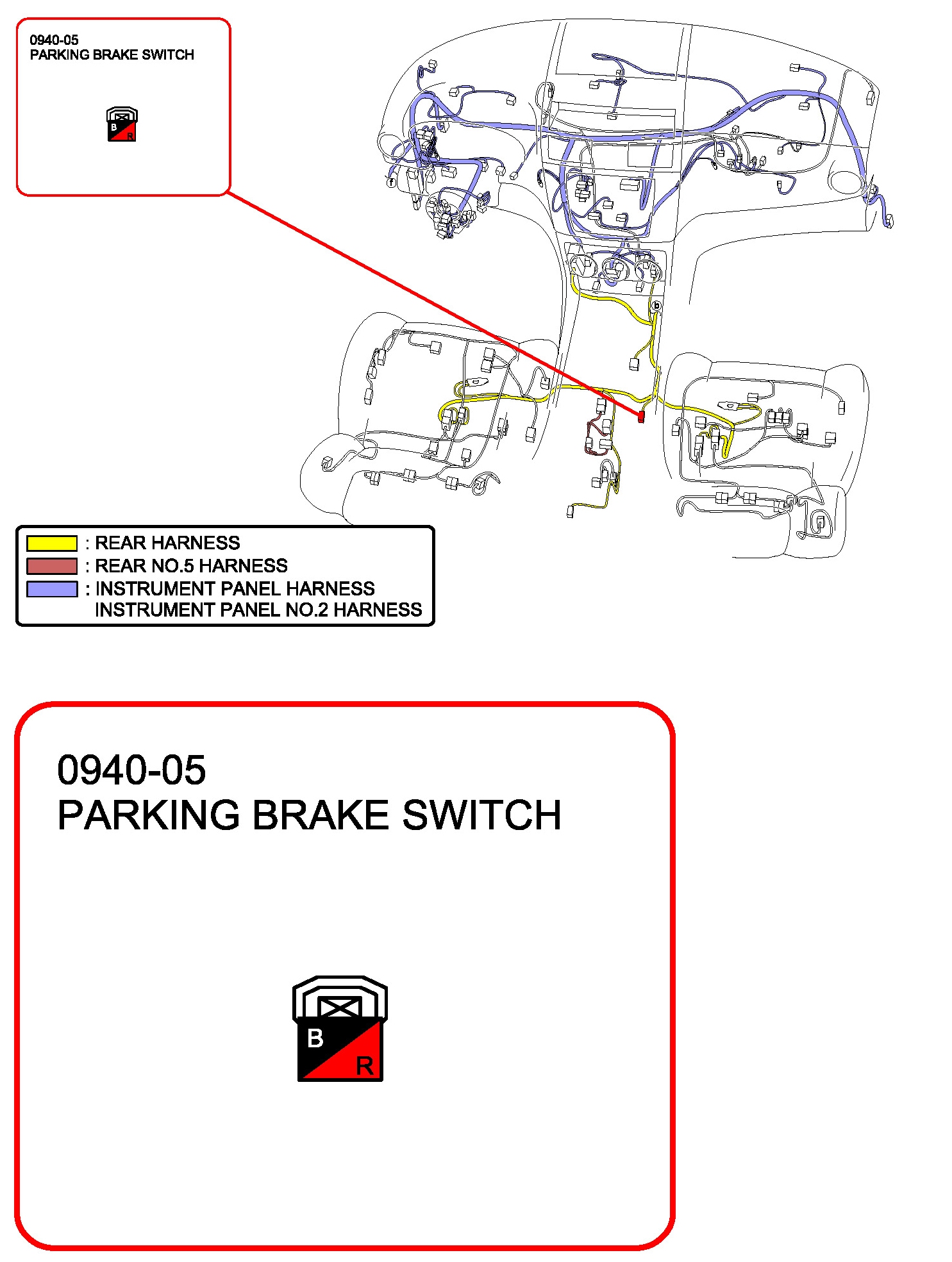 0940-05
PARKING BRAKE SWITCH

B
R

f
b

: REAR HARNESS
: REAR NO.5 HARNESS
: INSTRUMENT PANEL HARNESS
INSTRUMENT PANEL NO.2 HARNESS

0940-05
PARKING BRAKE SWITCH

B
R