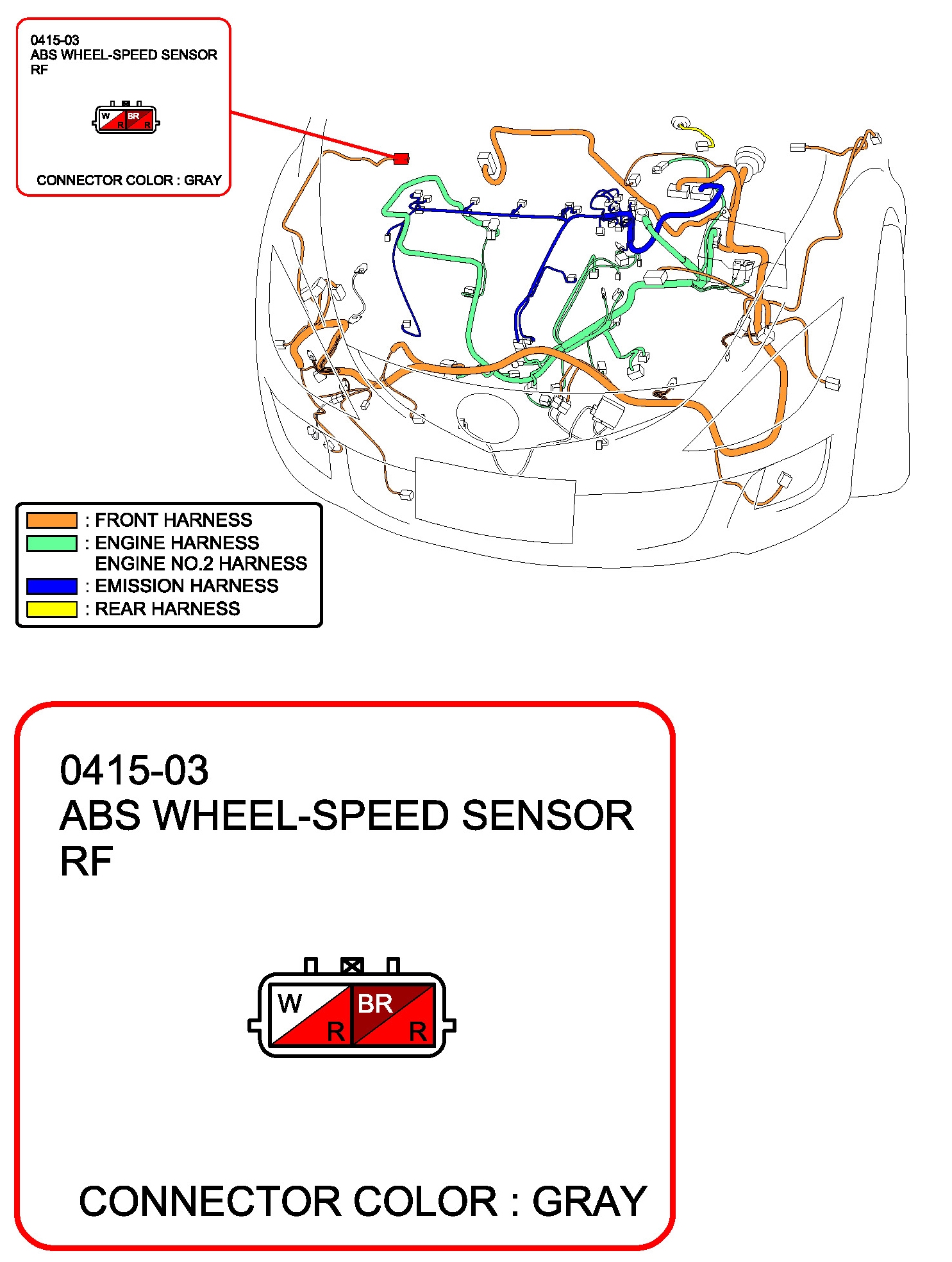 0415-03
ABS WHEEL-SPEED SENSOR
RF

W
R
BR
R

CONNECTOR COLOR : GRAY

: FRONT HARNESS
: ENGINE HARNESS
ENGINE NO.2 HARNESS
: EMISSION HARNESS
: REAR HARNESS

0415-03
ABS WHEEL-SPEED SENSOR
RF

W
R
BR
R

CONNECTOR COLOR : GRAY